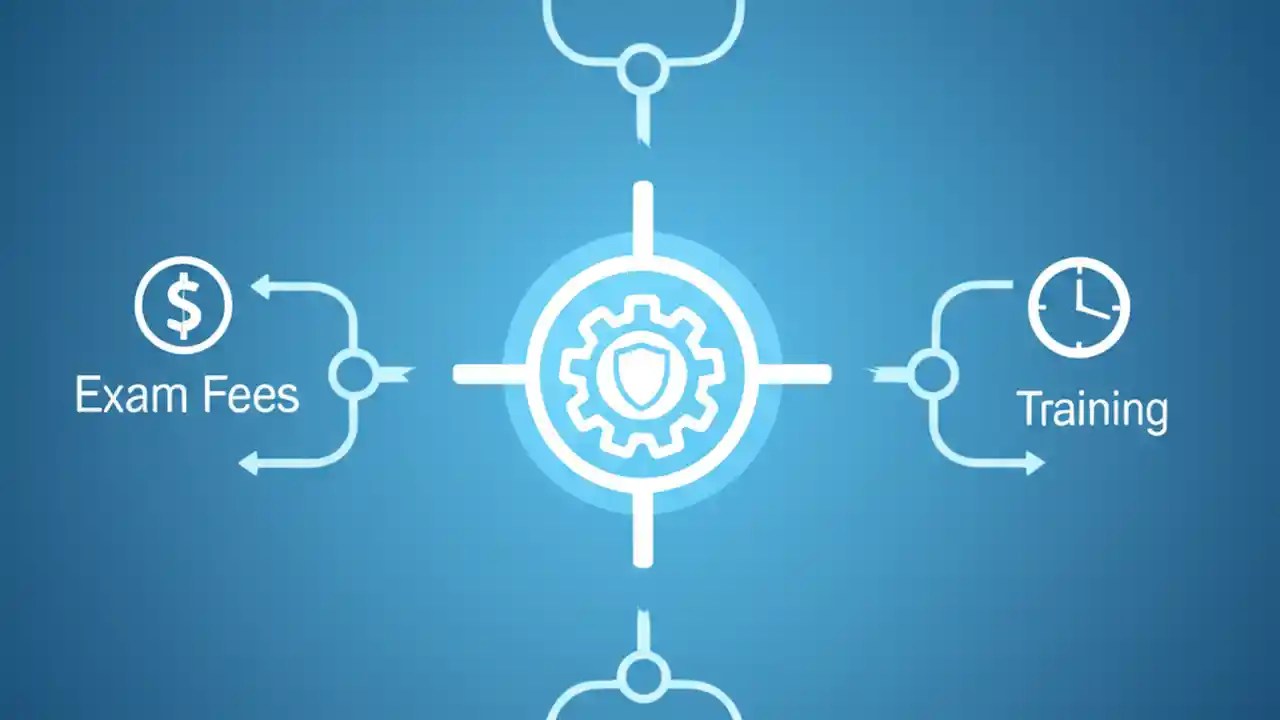 $

Exam Fees

Training