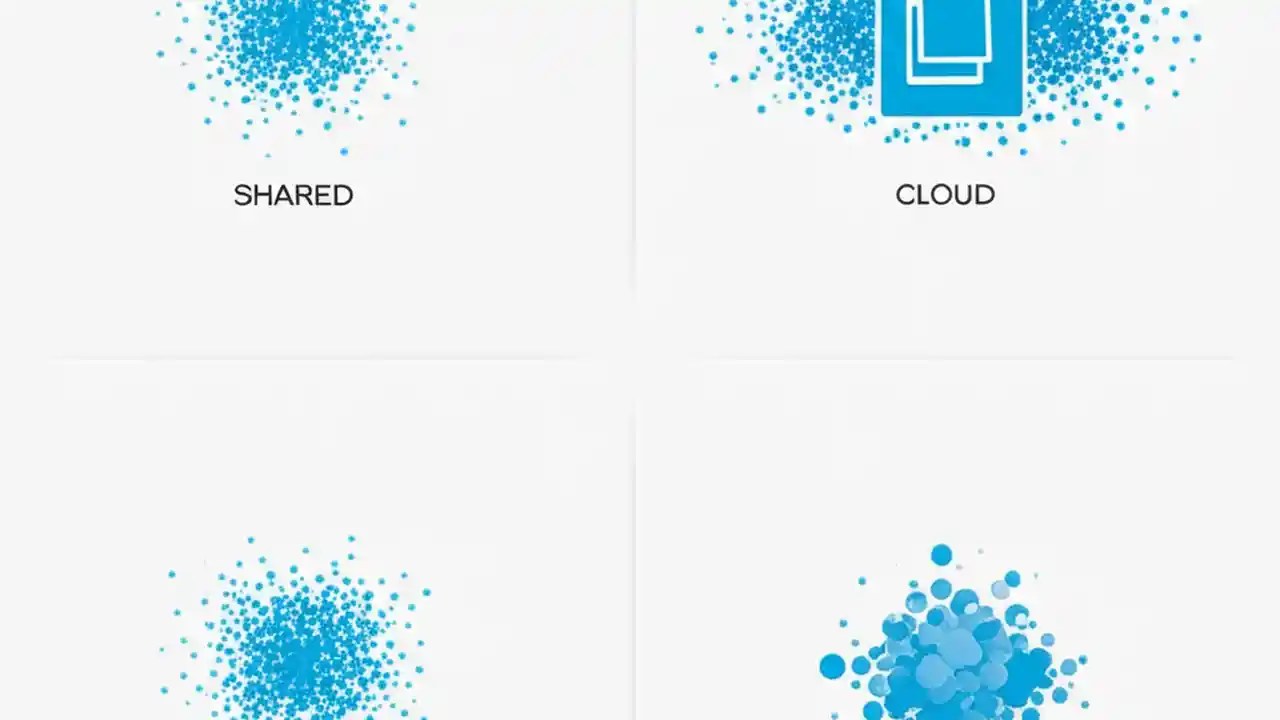 SHARED

CLOUD