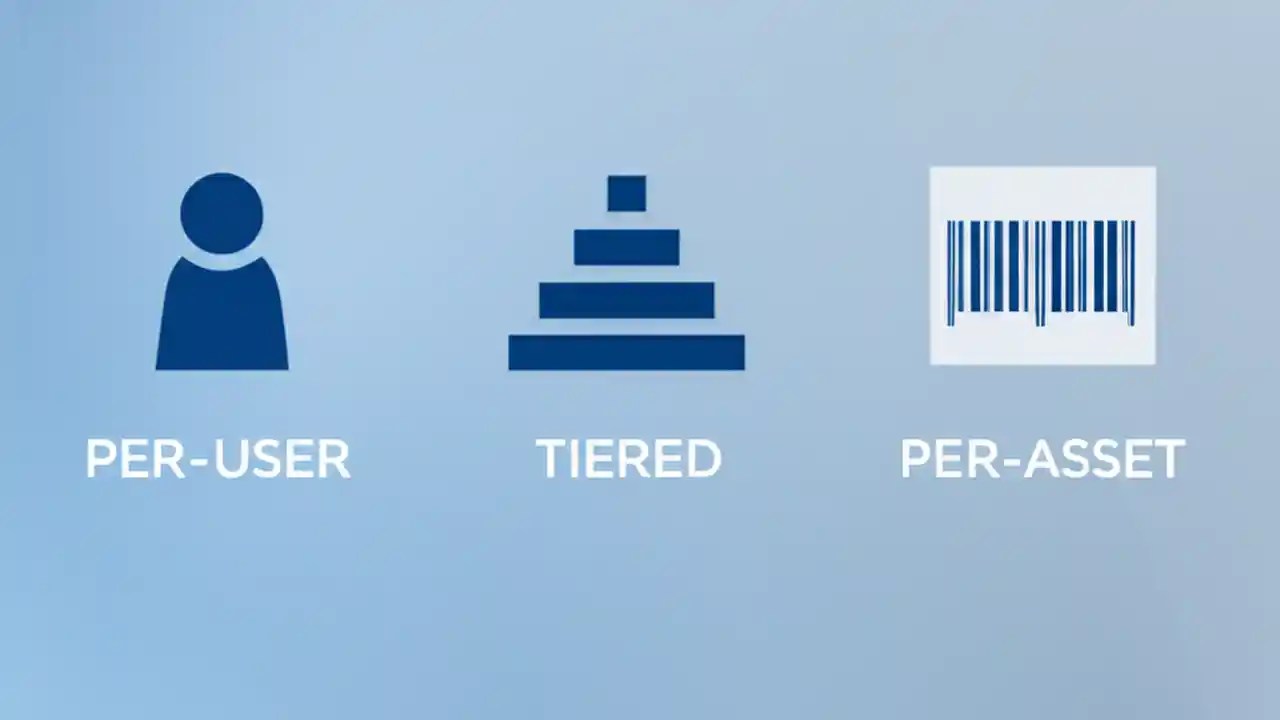 PER-USER

TIERED

PER-ASSET