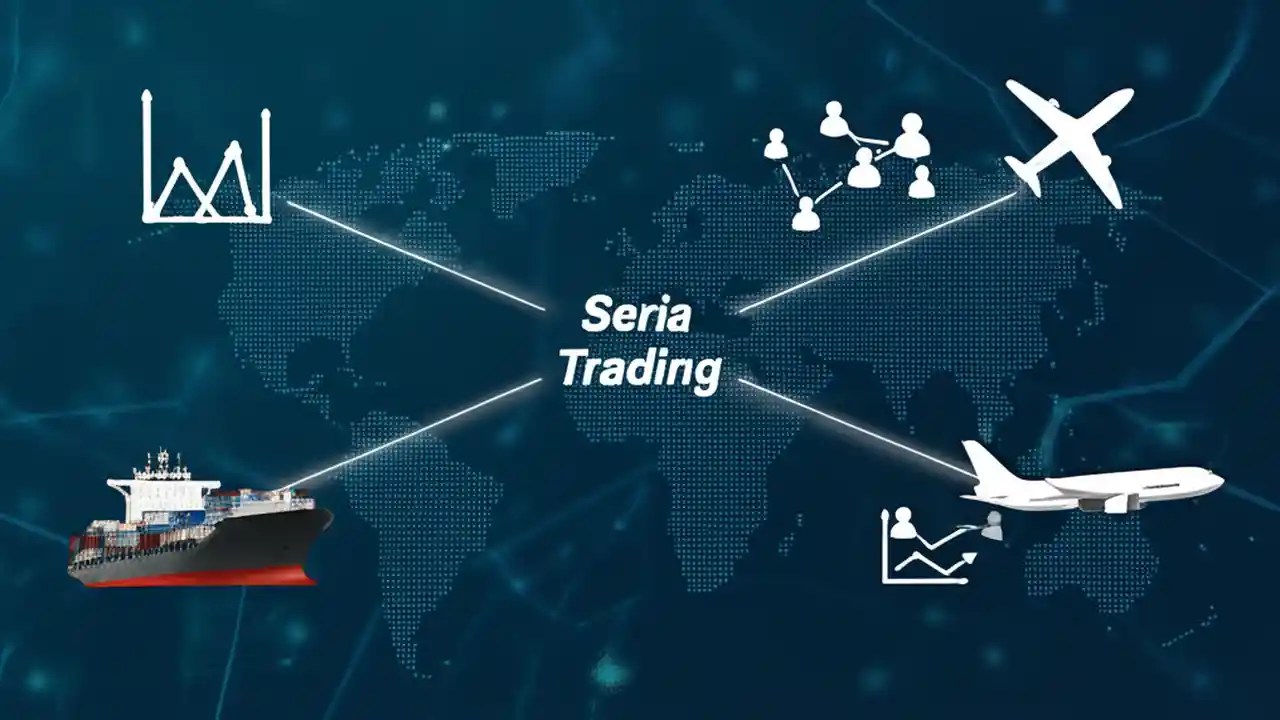 Seria Trading