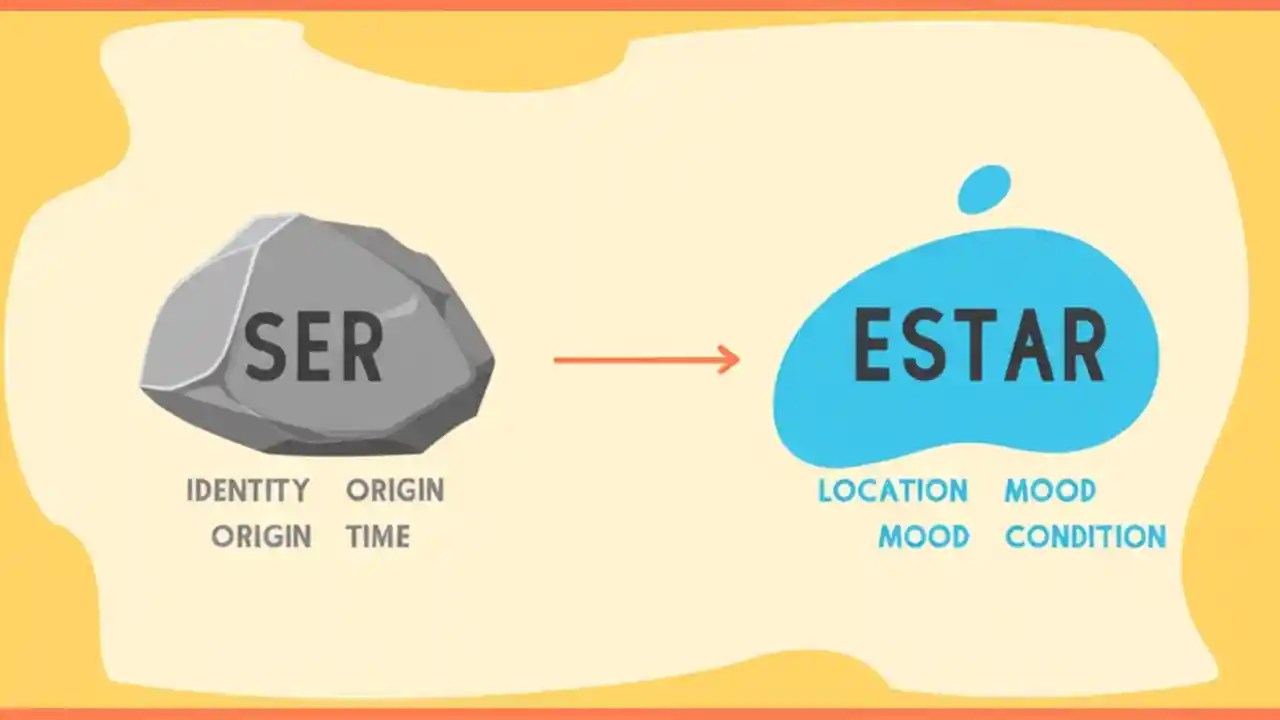 SER

IDENTITY ORIGIN
ORIGIN TIME

ESTAR

LOCATION MOOD
MOOD CONDITION