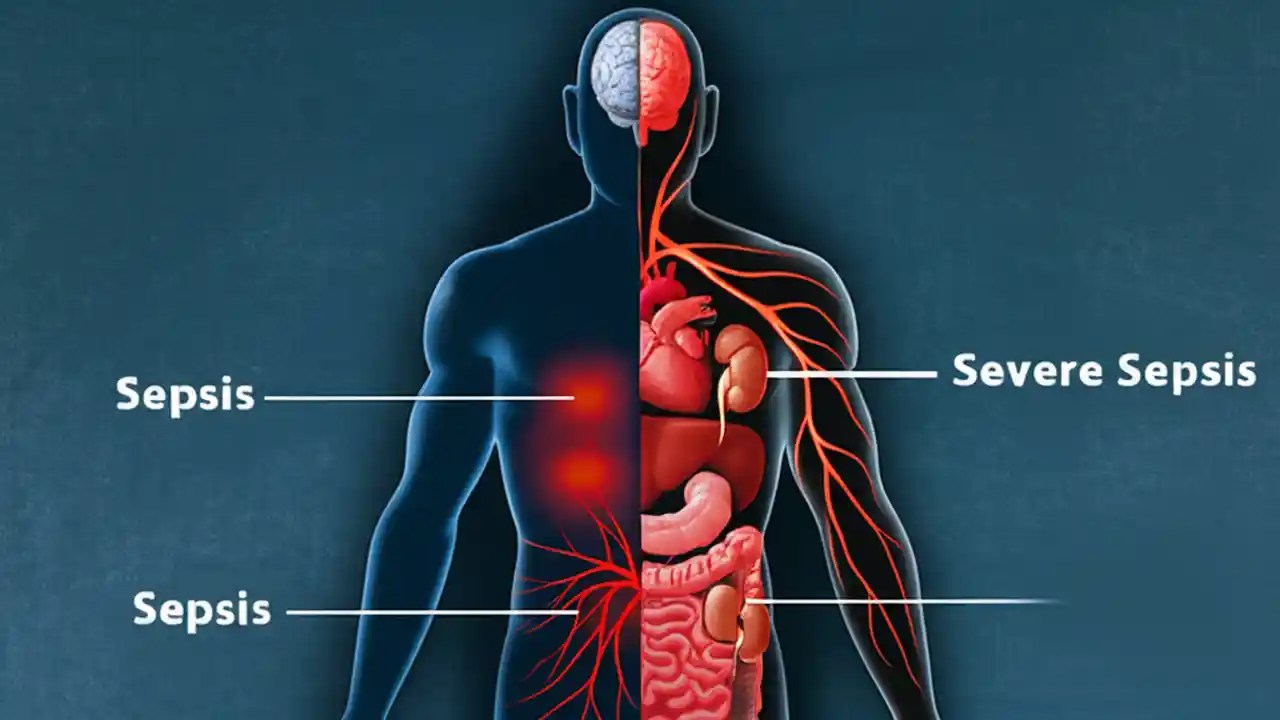 Sepsis

Severe Sepsis

Sepsis