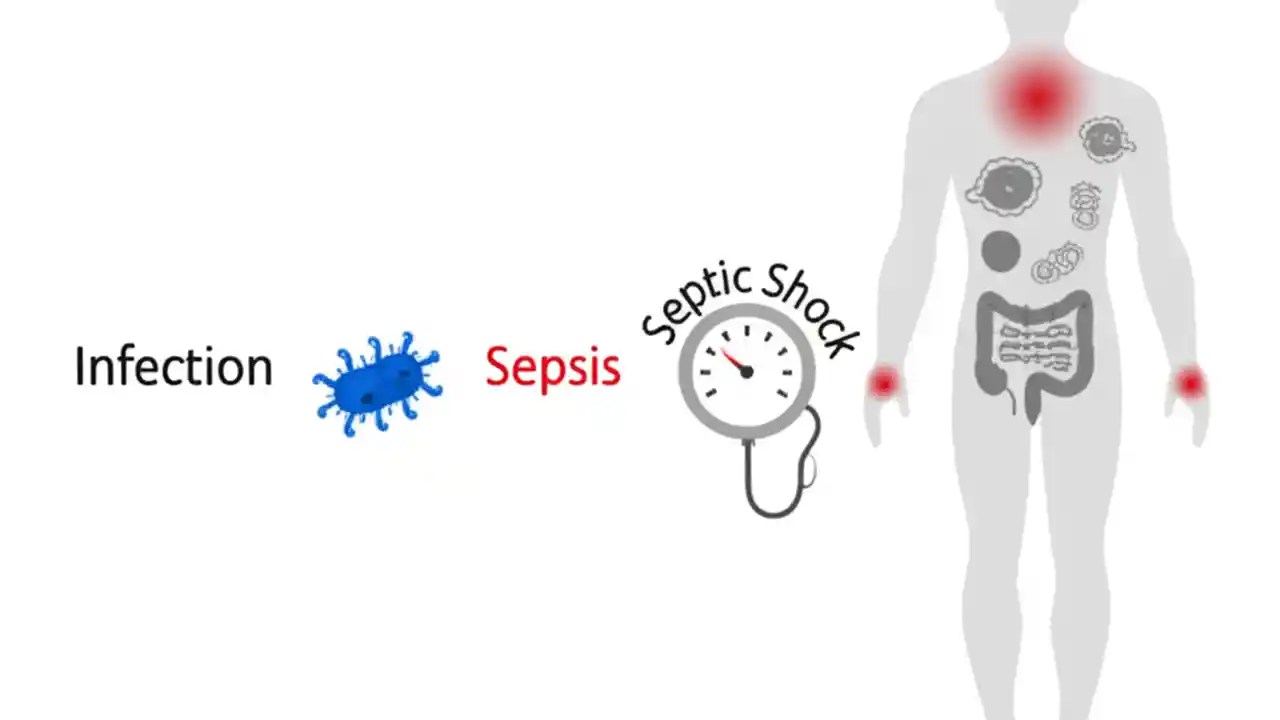 Infection

Sepsis

Septic Shock