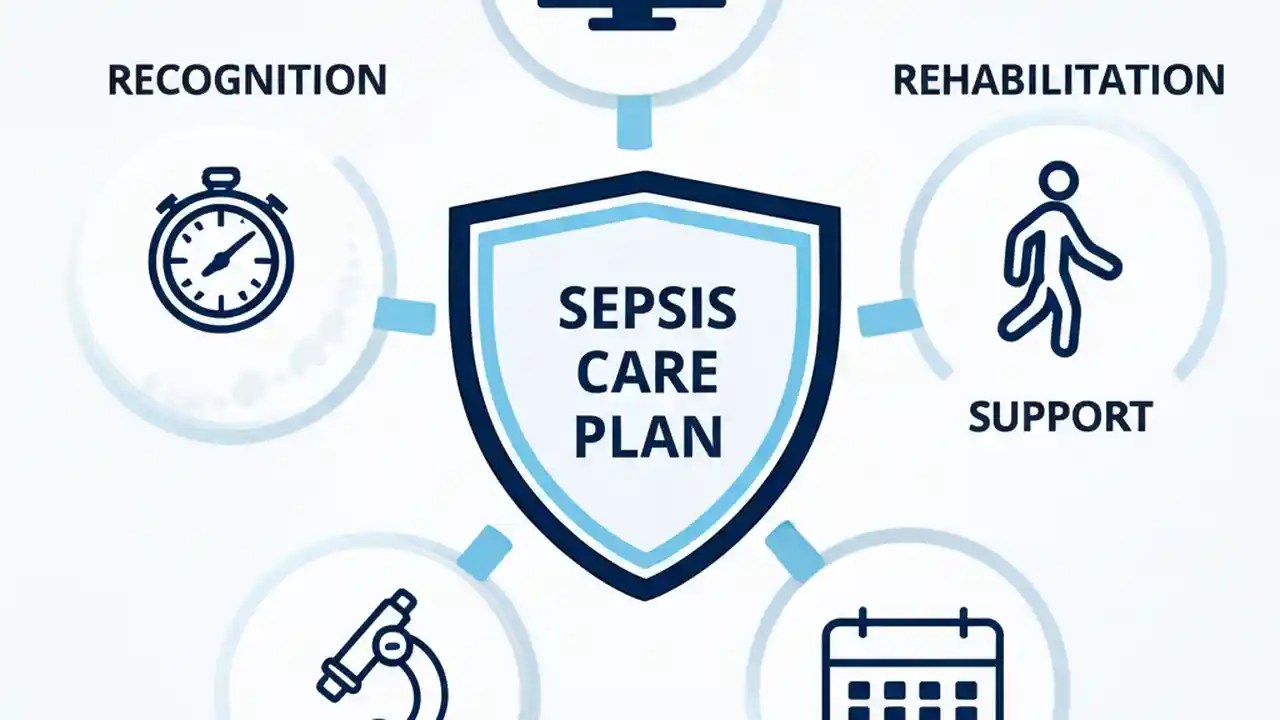 RECOGNITION

REHABILITATION

SEPSIS CARE PLAN

SUPPORT