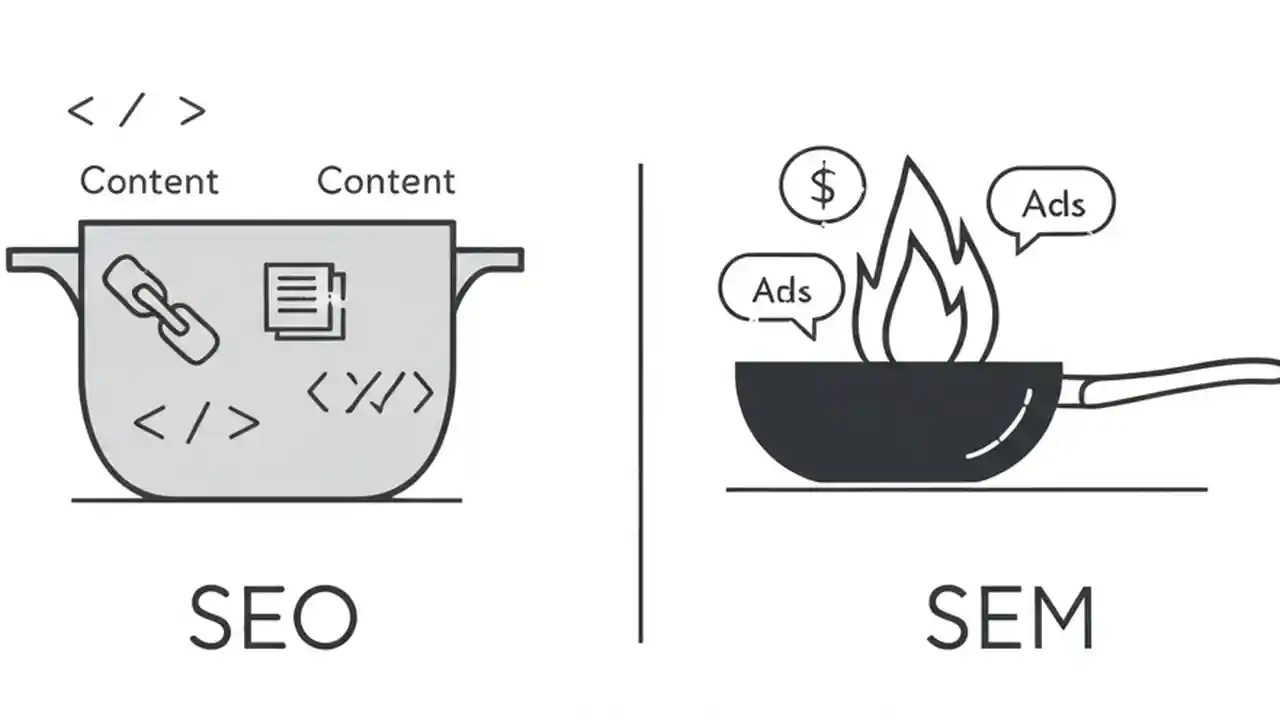 </ >

Content Content

</>

SEO

$

Ads

Ads

SEM