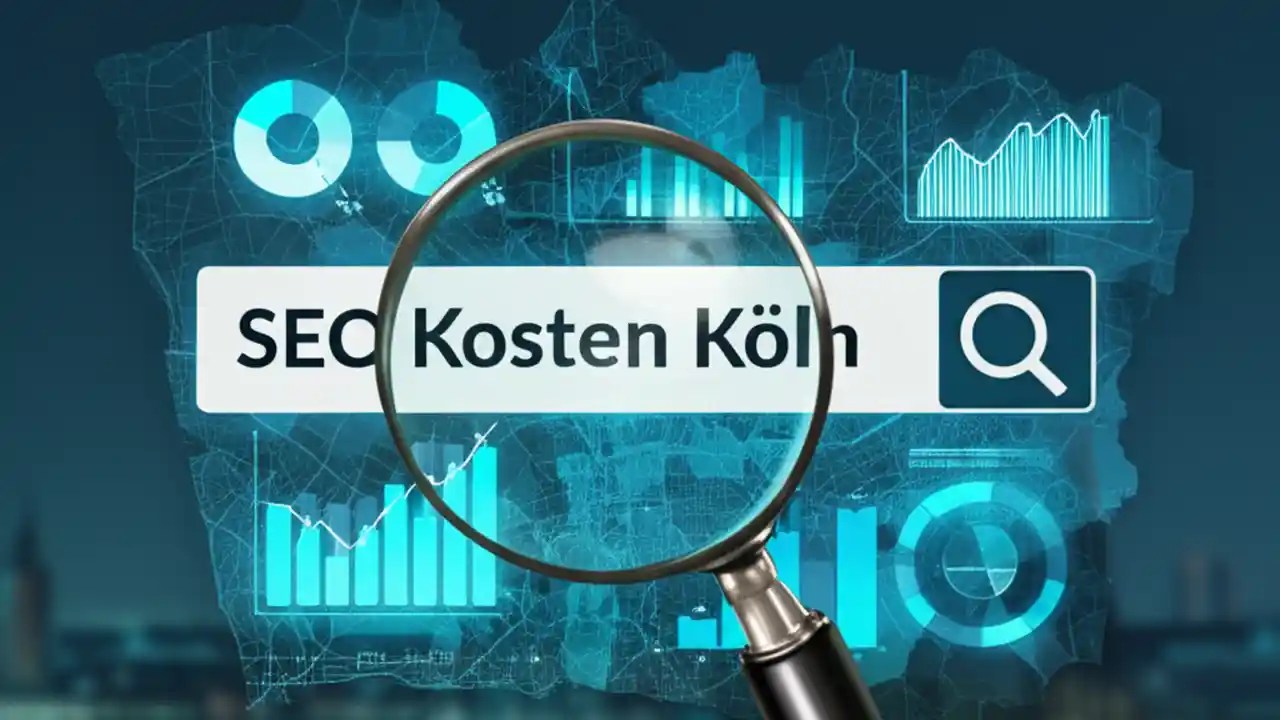 SEO Kosten Köln