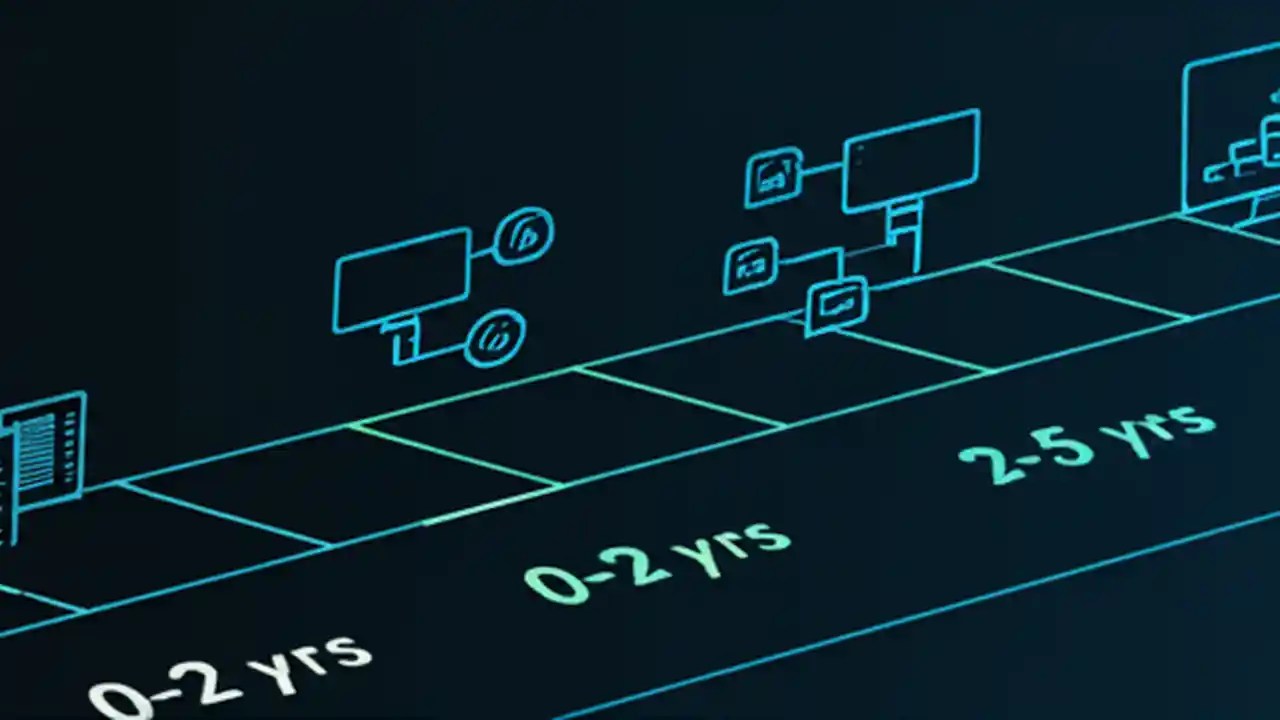 0-2 yrs

0-2 yrs

2-5 yrs