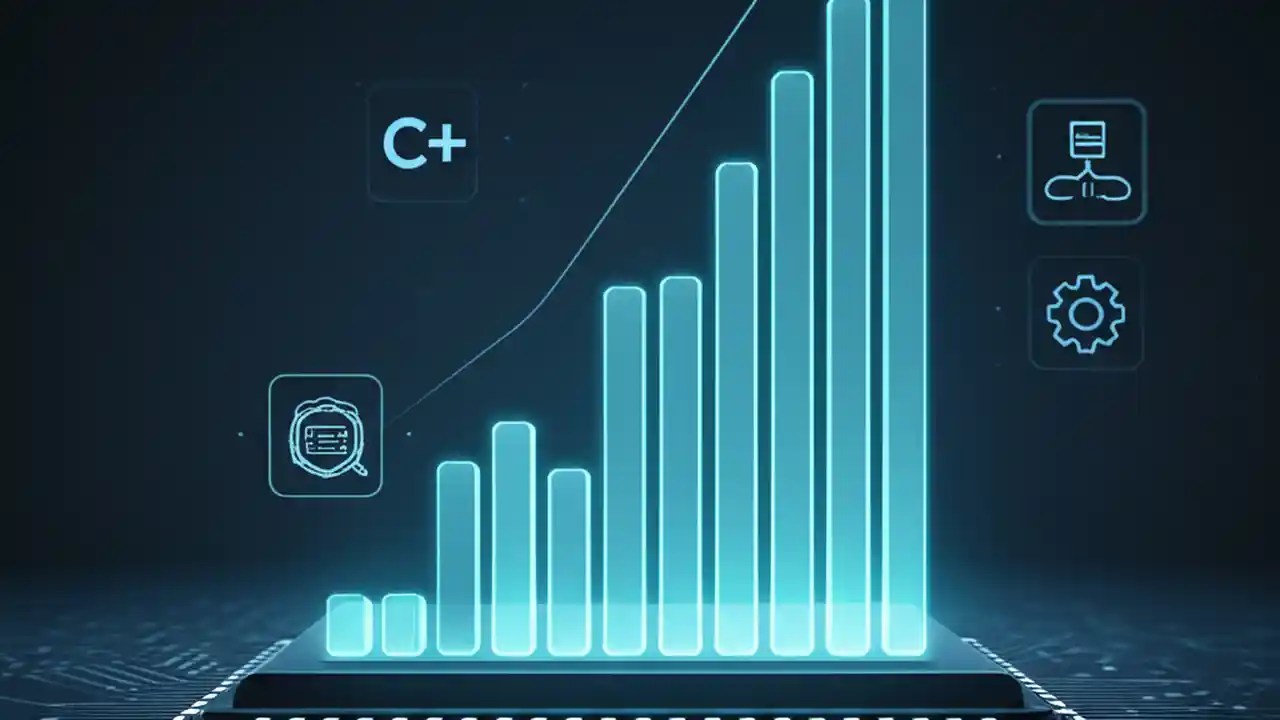 C+