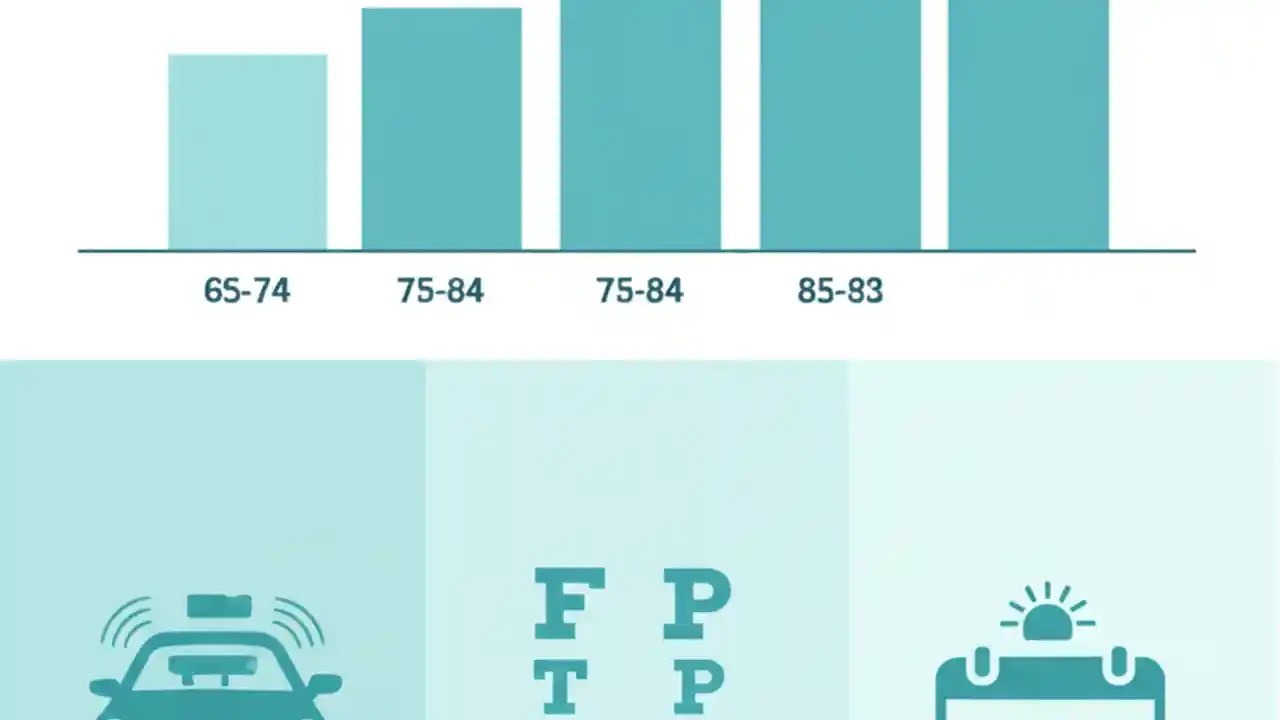 65-74
75-84
75-84
85-83

F P
T P