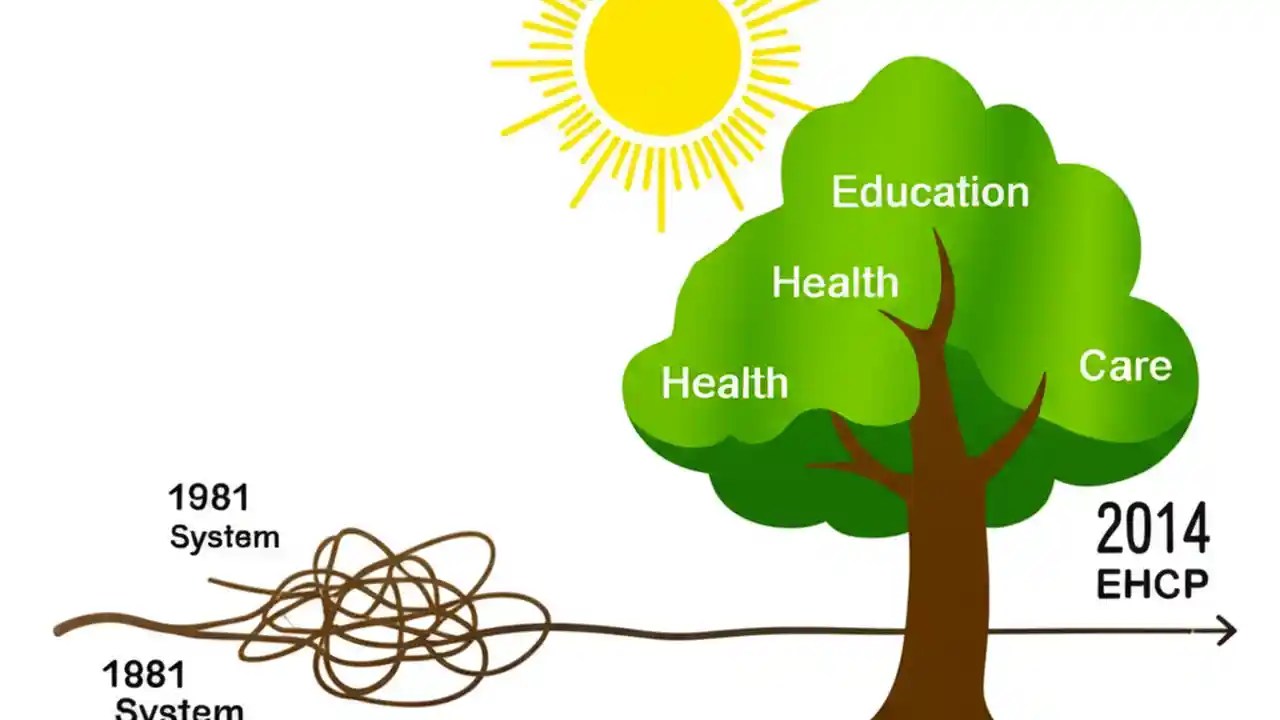 Education

Health

Health

Care

1981 System

1881 System

2014 EHCP