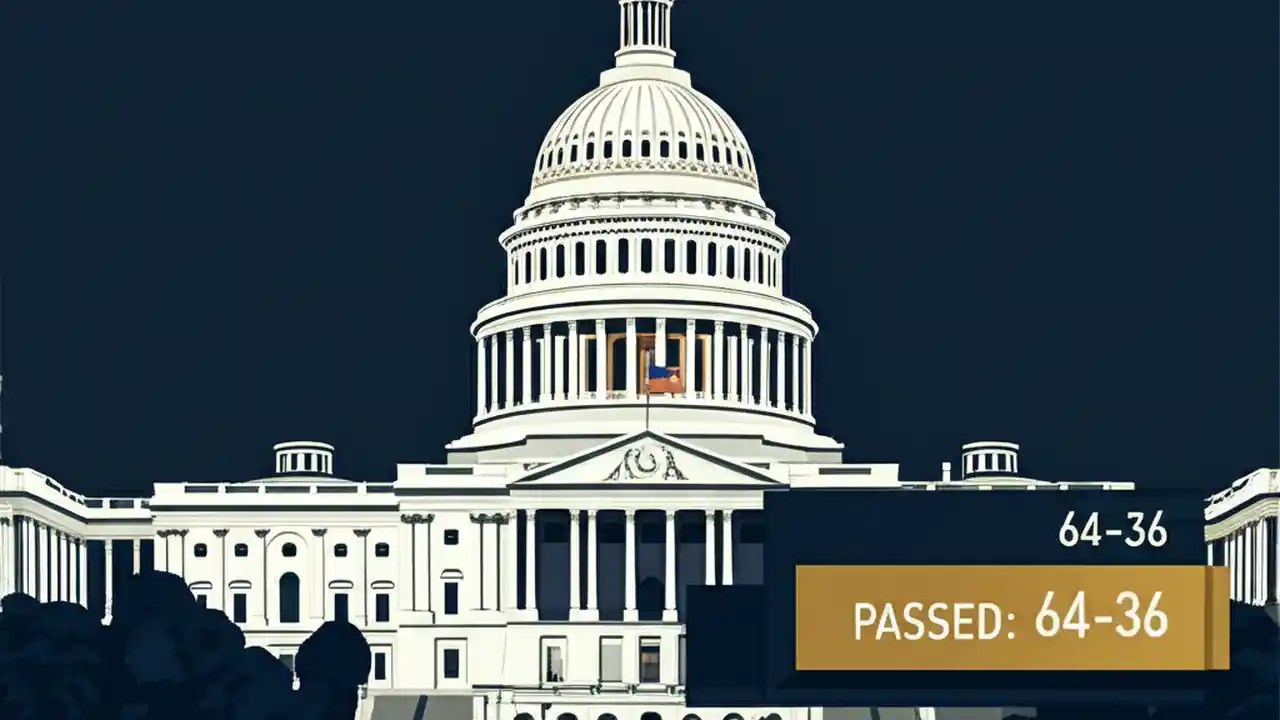 64-36

PASSED: 64-36