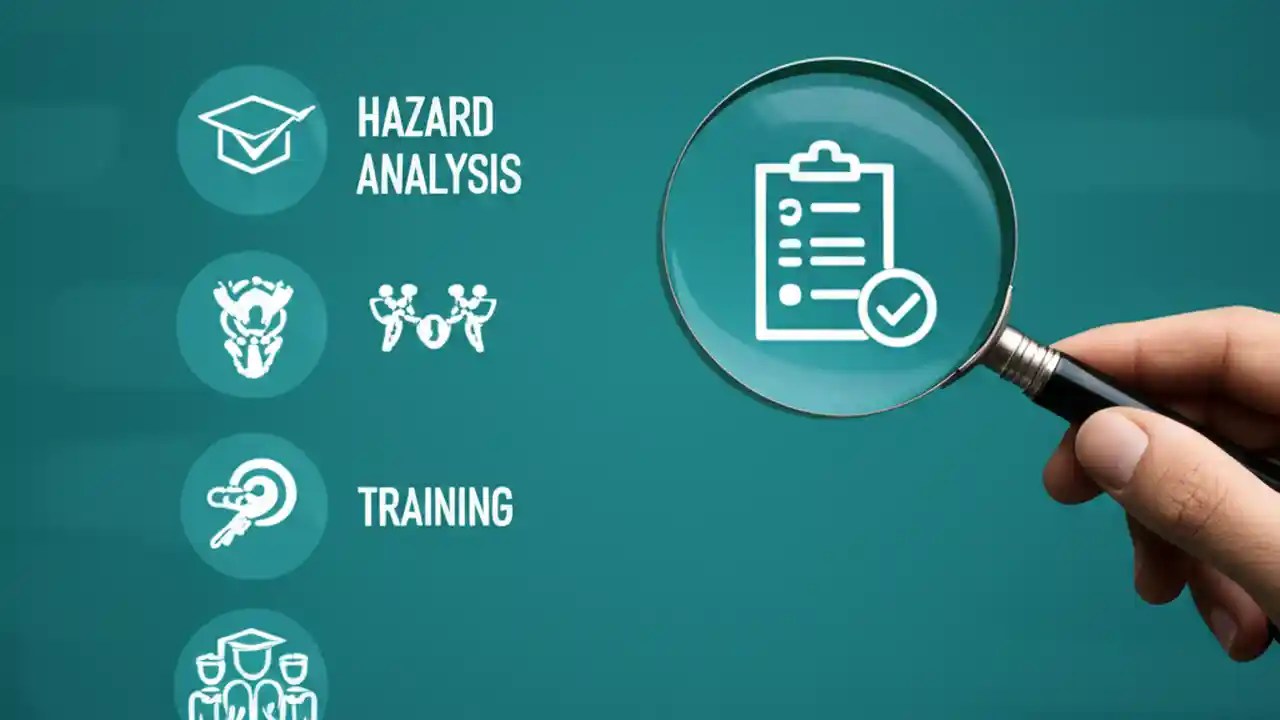 HAZARD
ANALYSIS

TRAINING