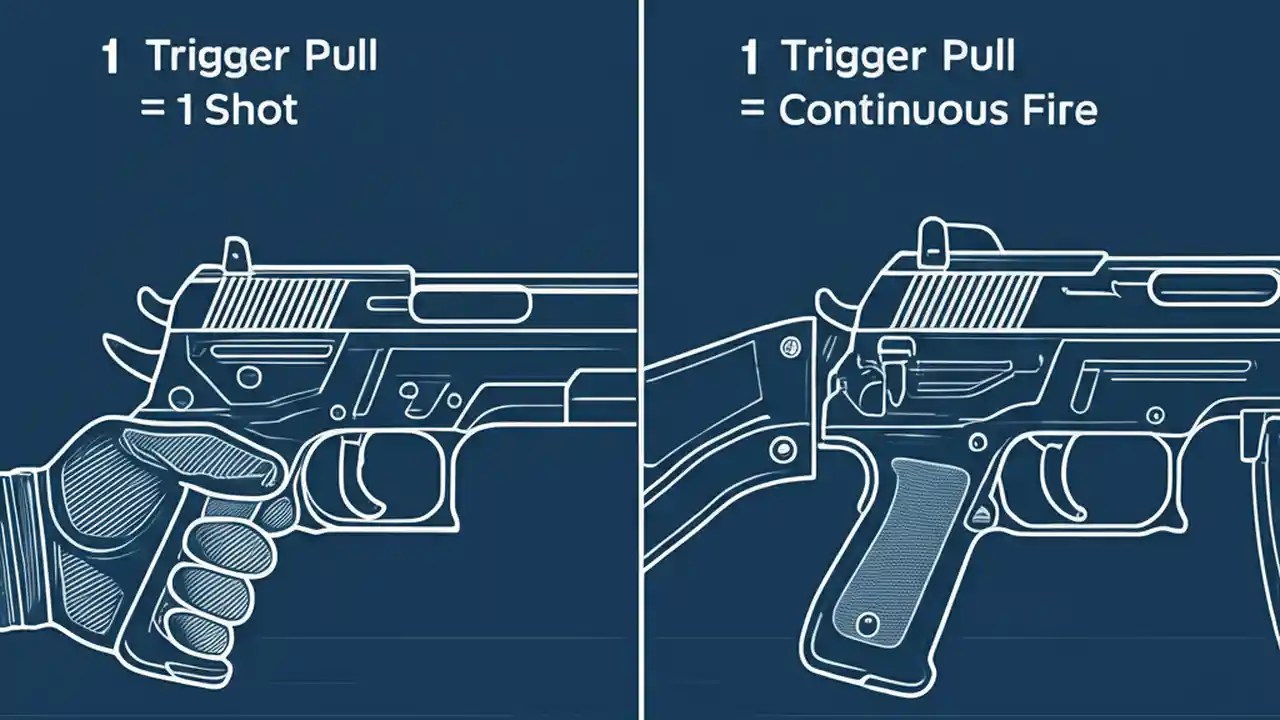 1 Trigger Pull
= 1 Shot

1 Trigger Pull
= Continuous Fire