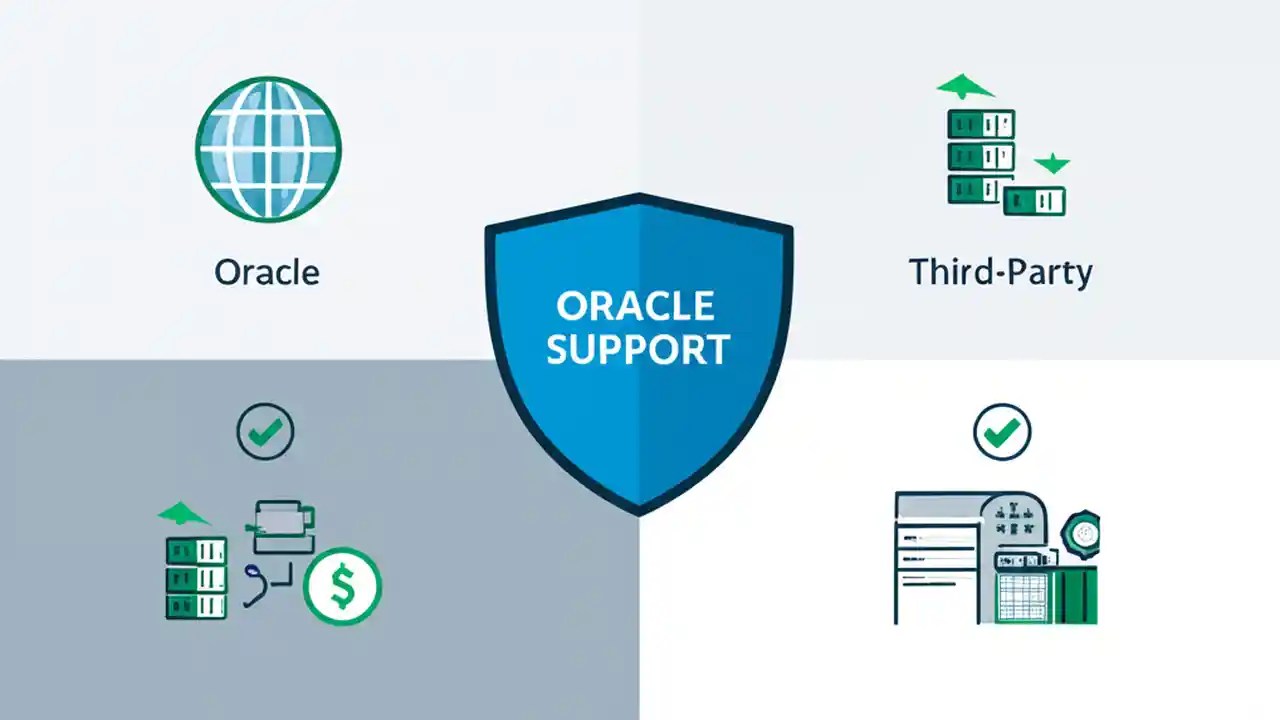 Oracle

ORACLE SUPPORT

Third-Party

$