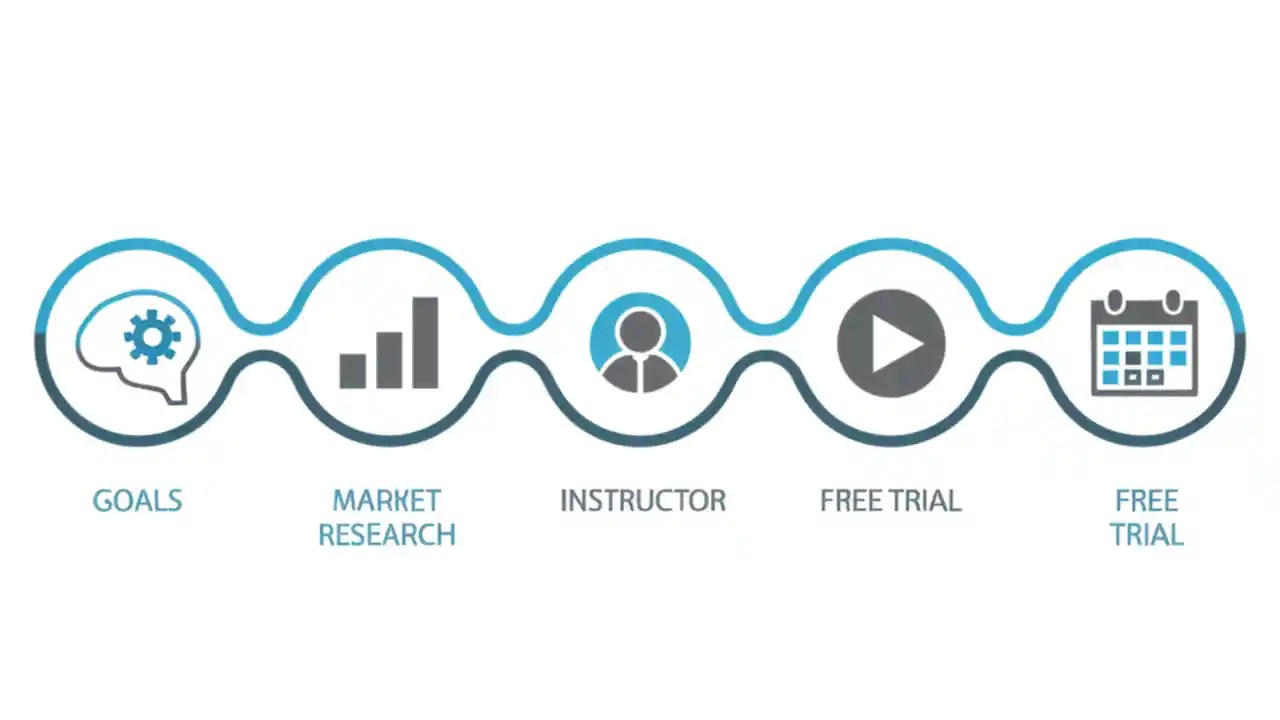 GOALS

MARKET RESEARCH

INSTRUCTOR

FREE TRIAL

FREE TRIAL