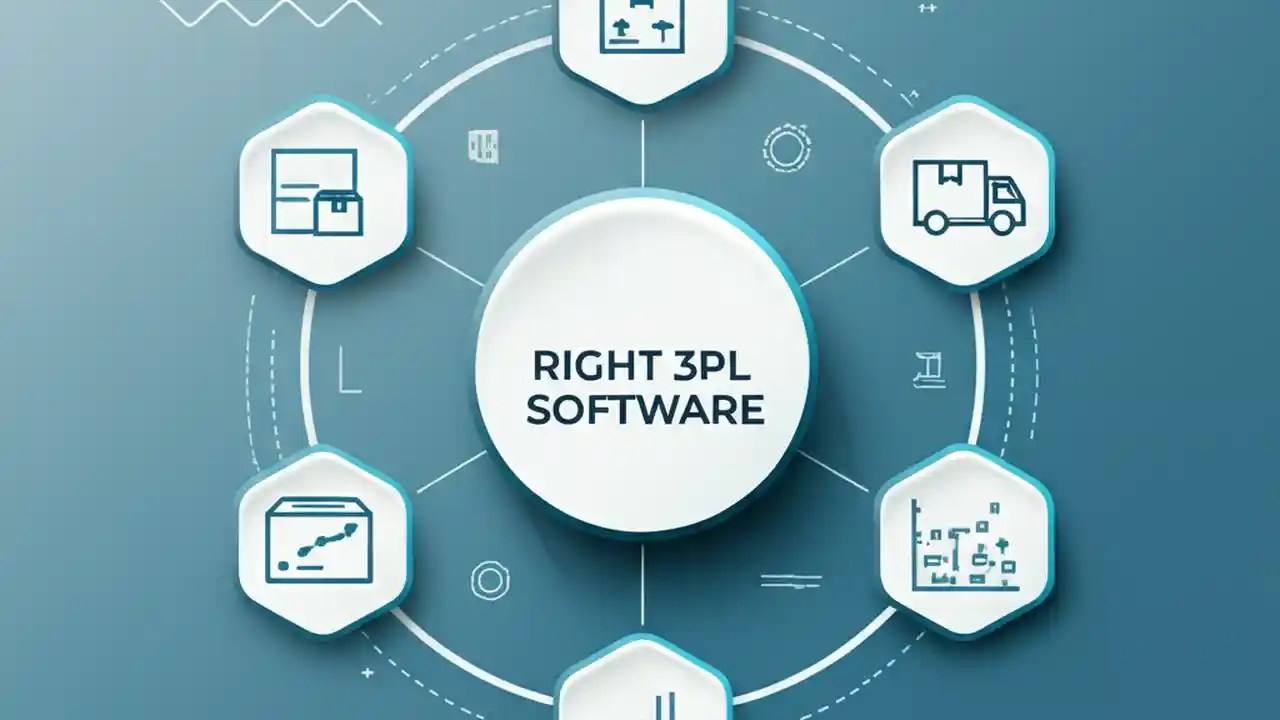 RIGHT 3PL SOFTWARE