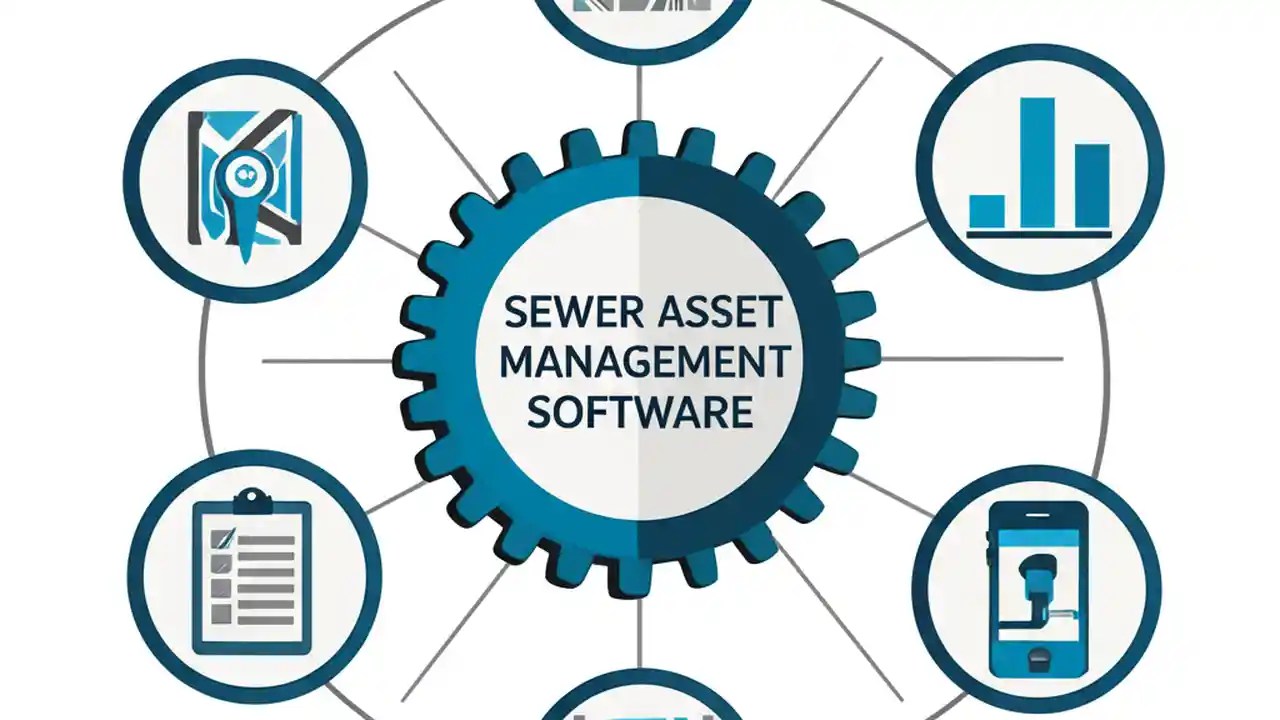 SEWER ASSET
MANAGEMENT
SOFTWARE