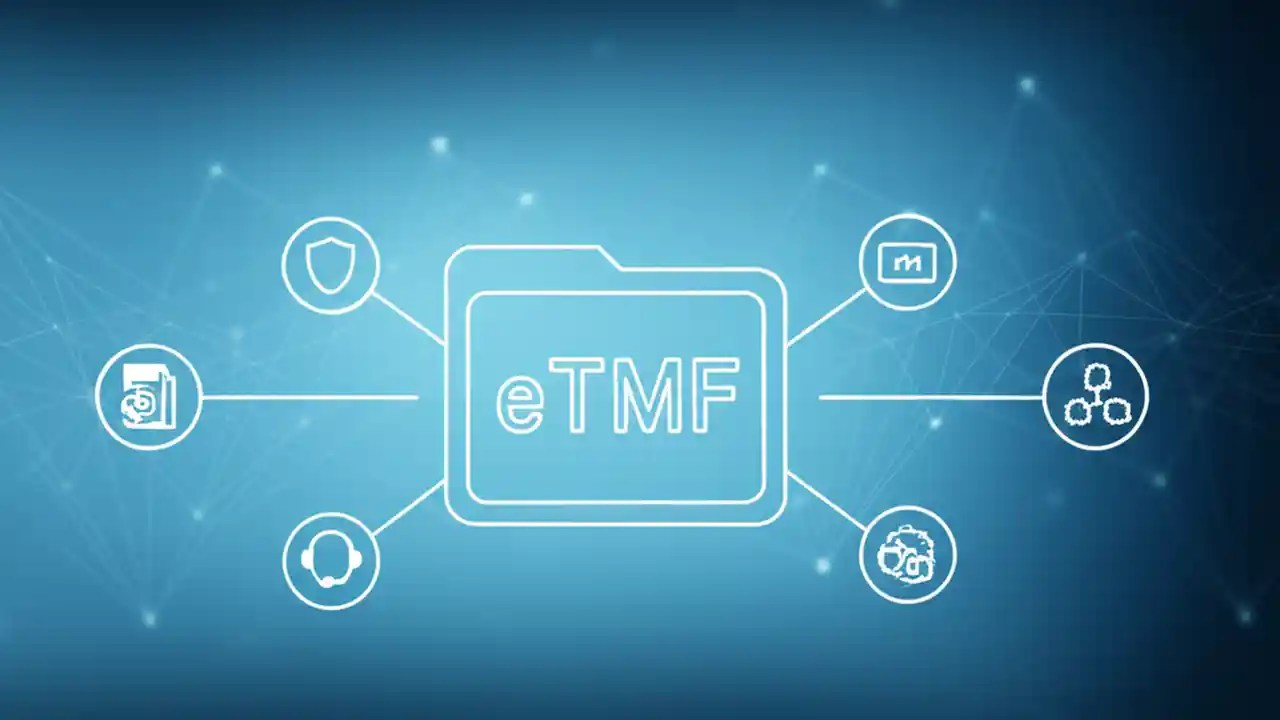 eTMF