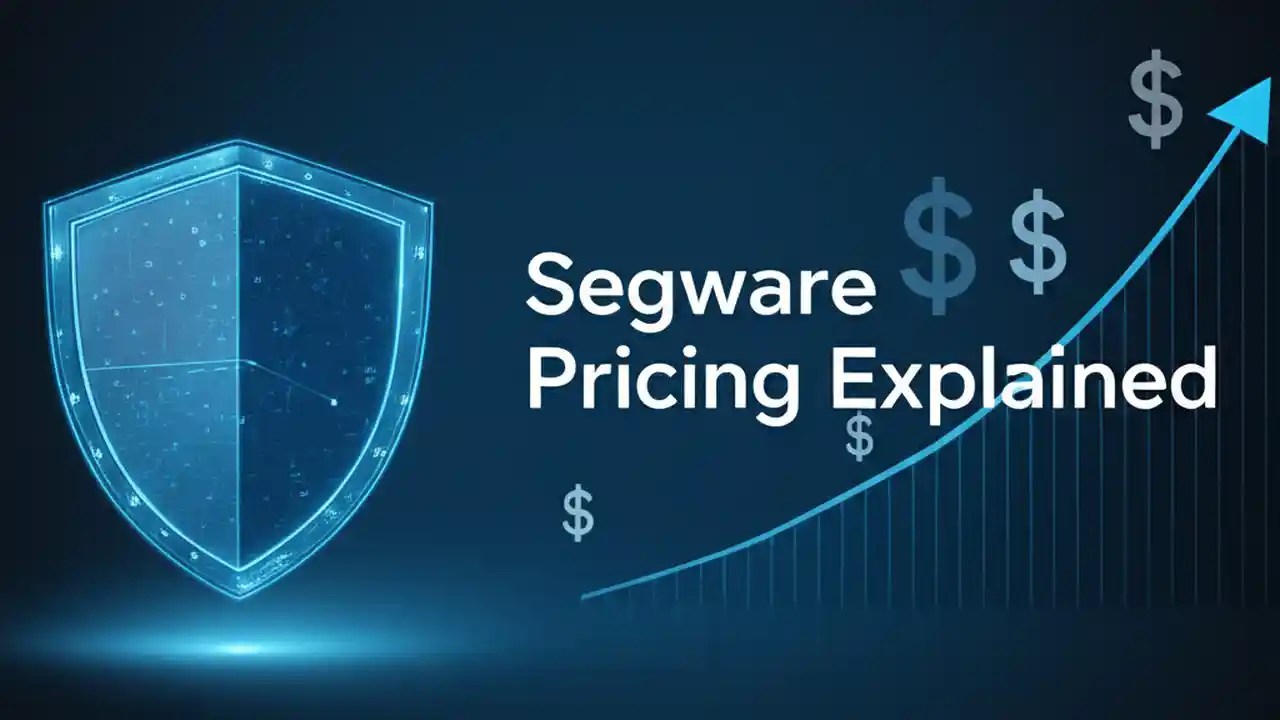 Segware
Pricing Explained