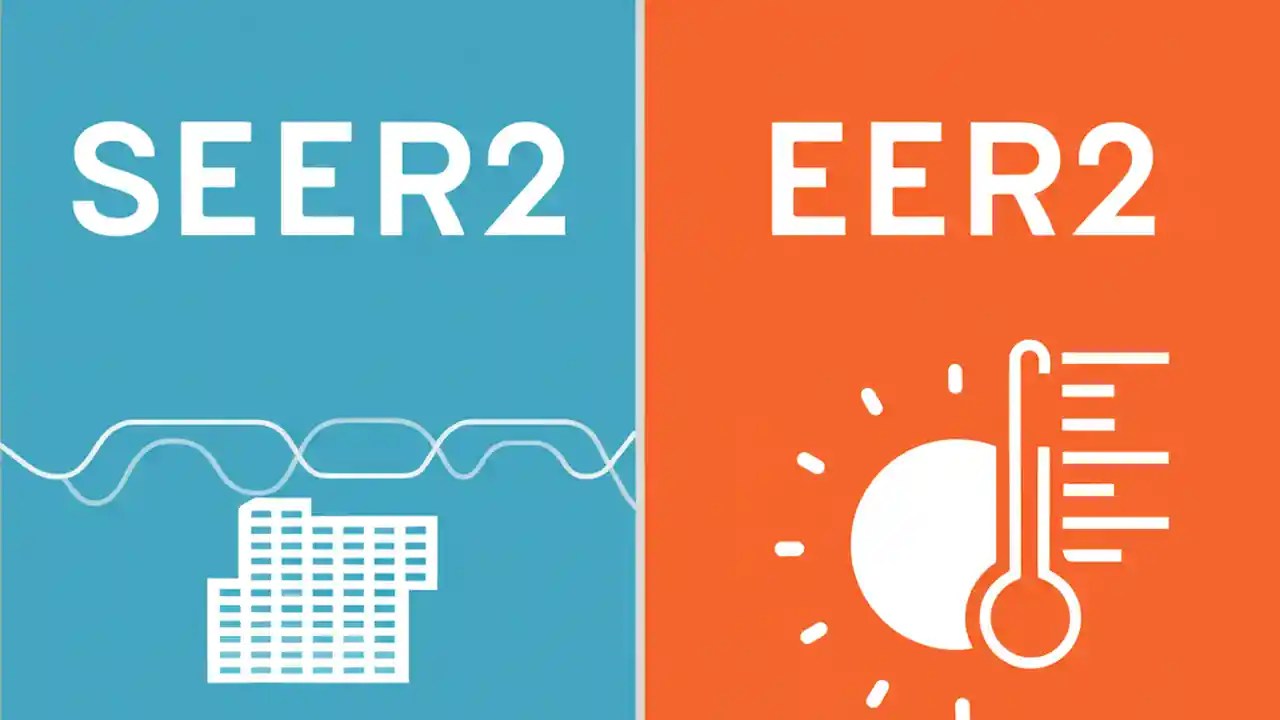 SEER2

EER2