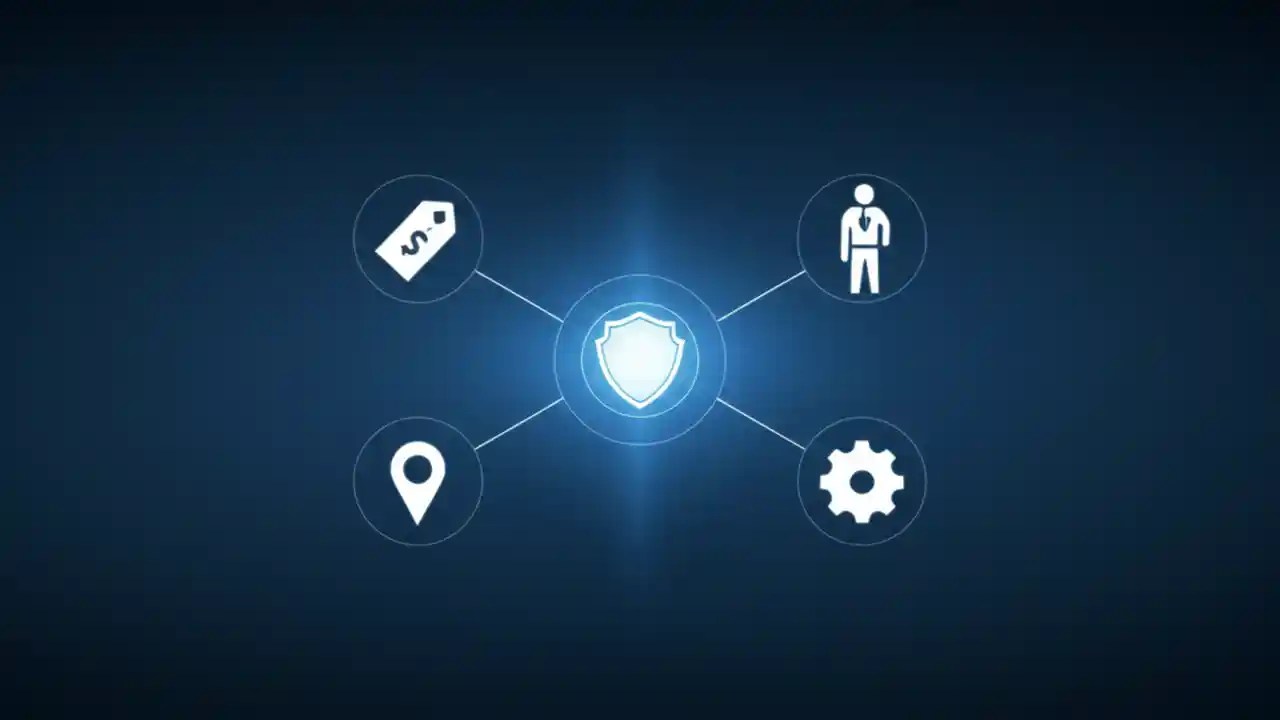 $