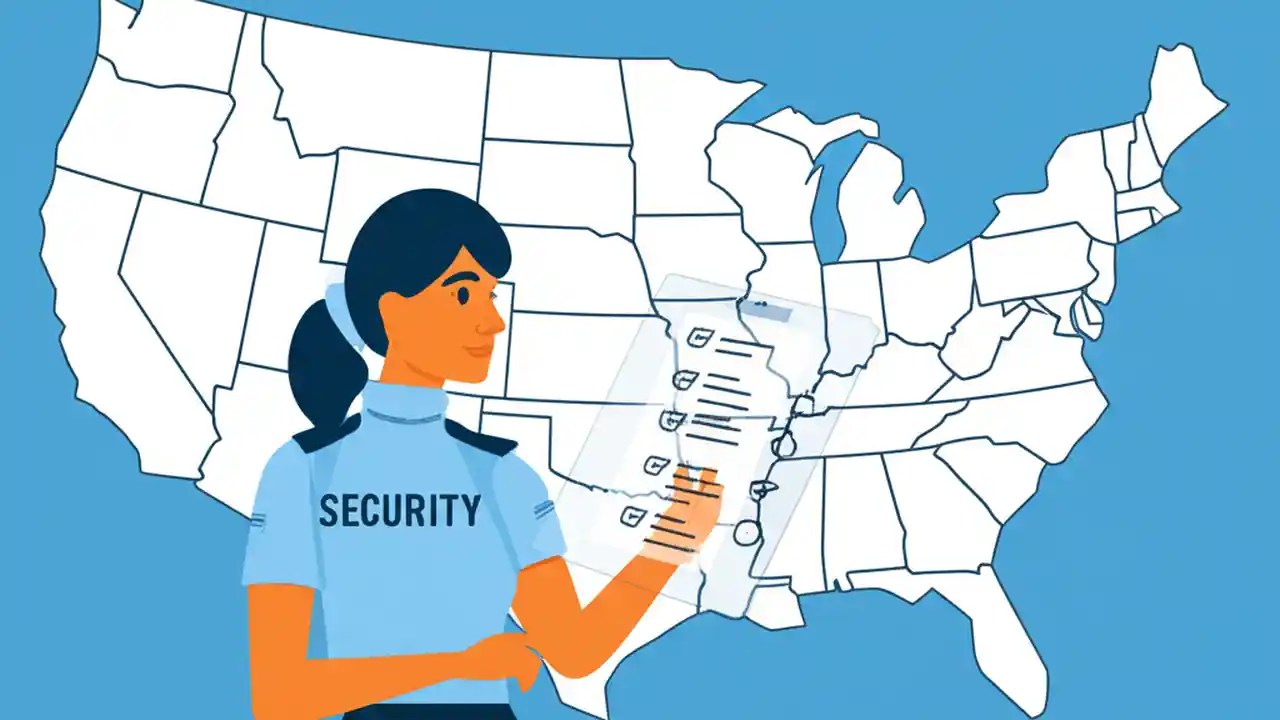 SECURITY