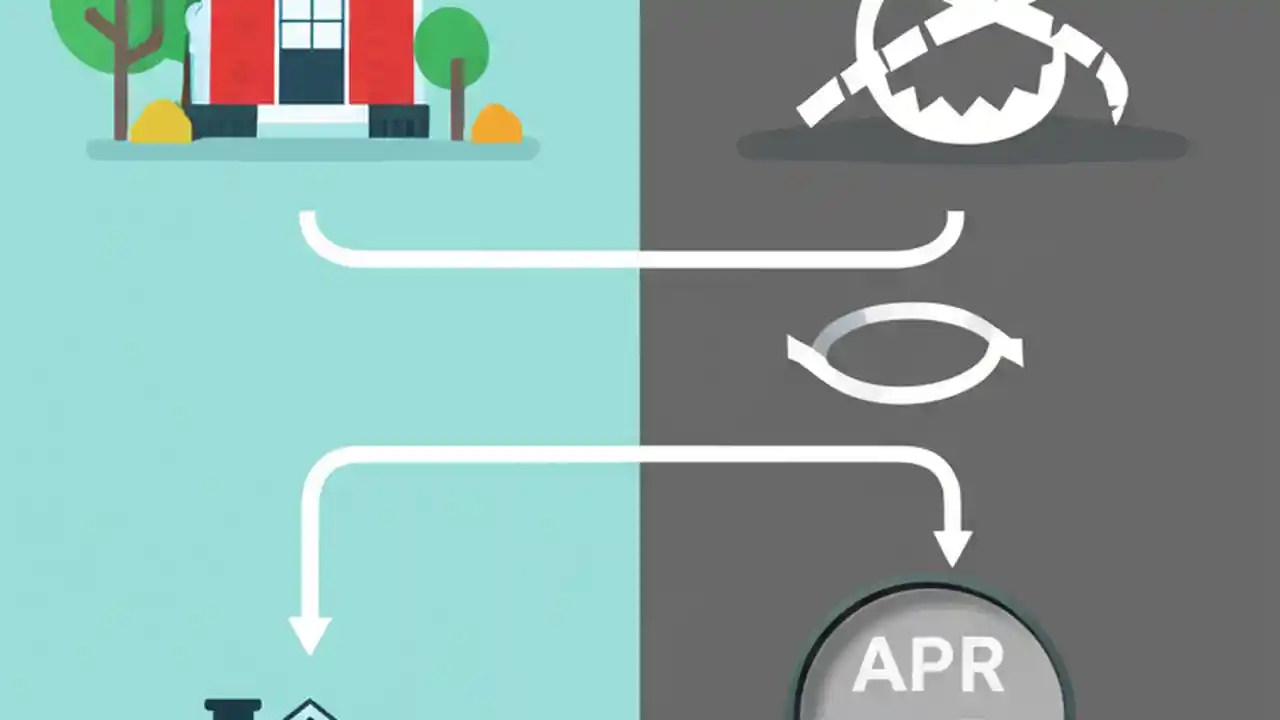 APR