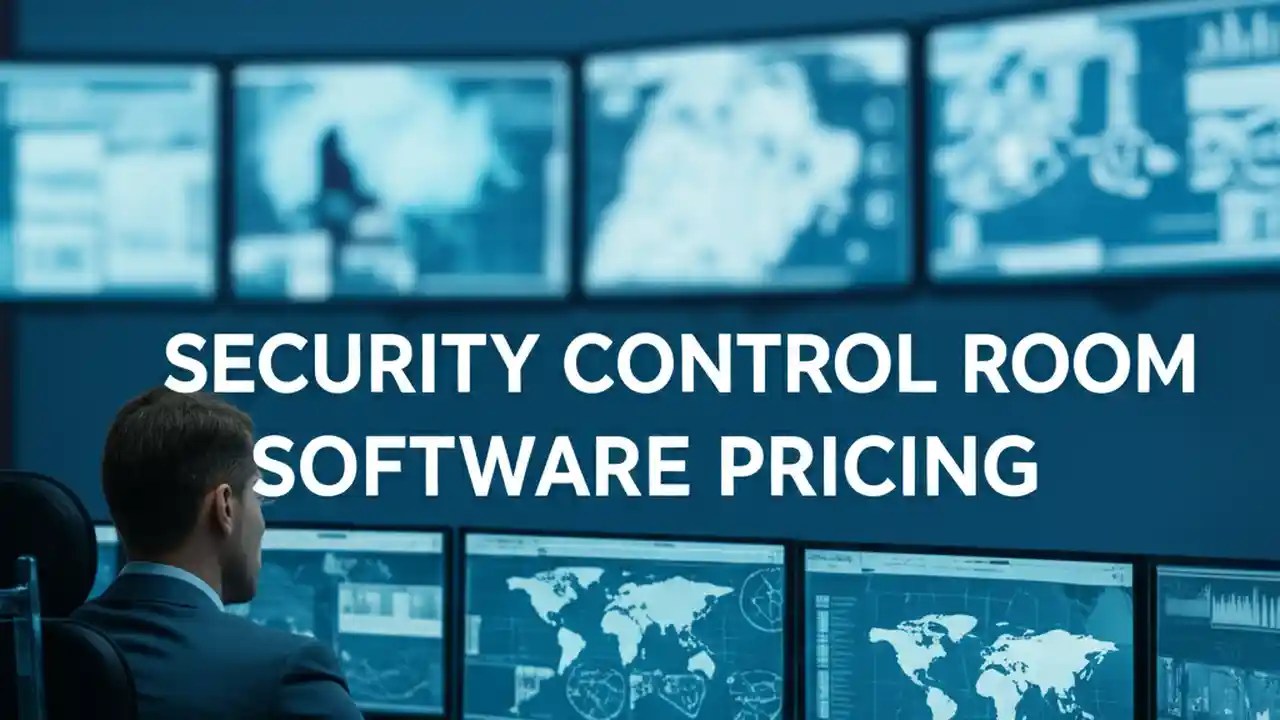 SECURITY CONTROL ROOM SOFTWARE PRICING