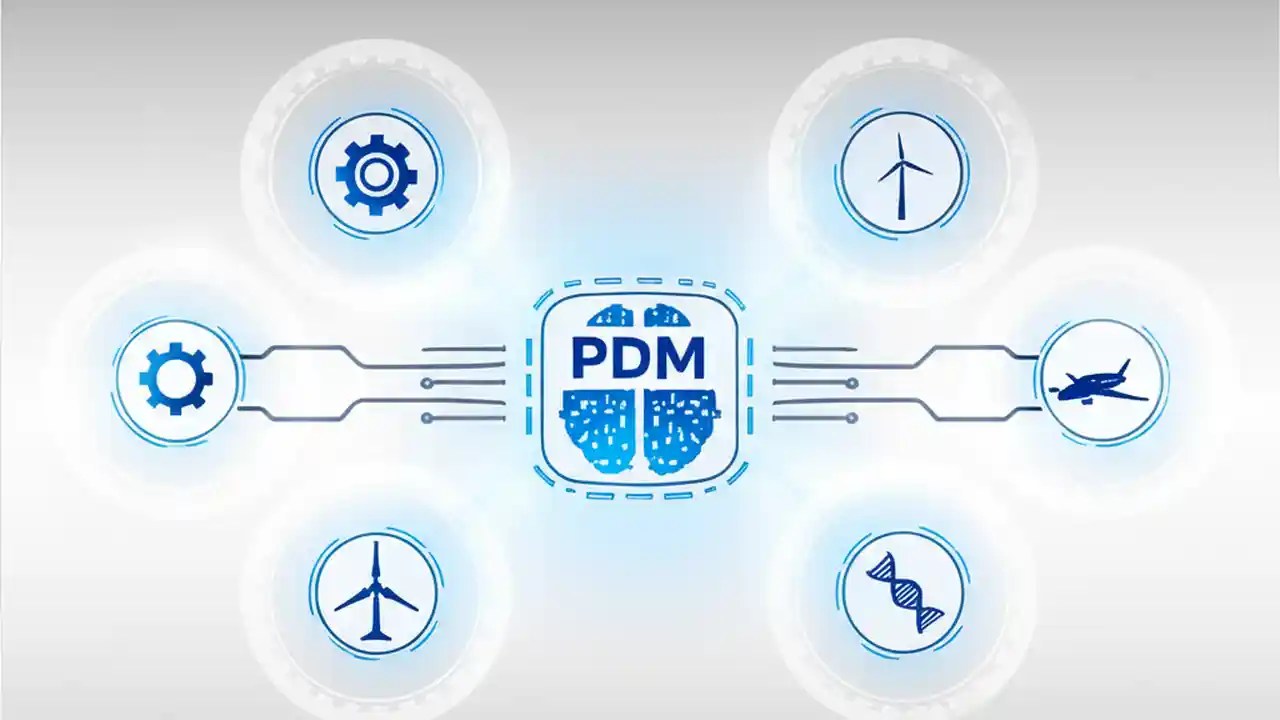 PDM