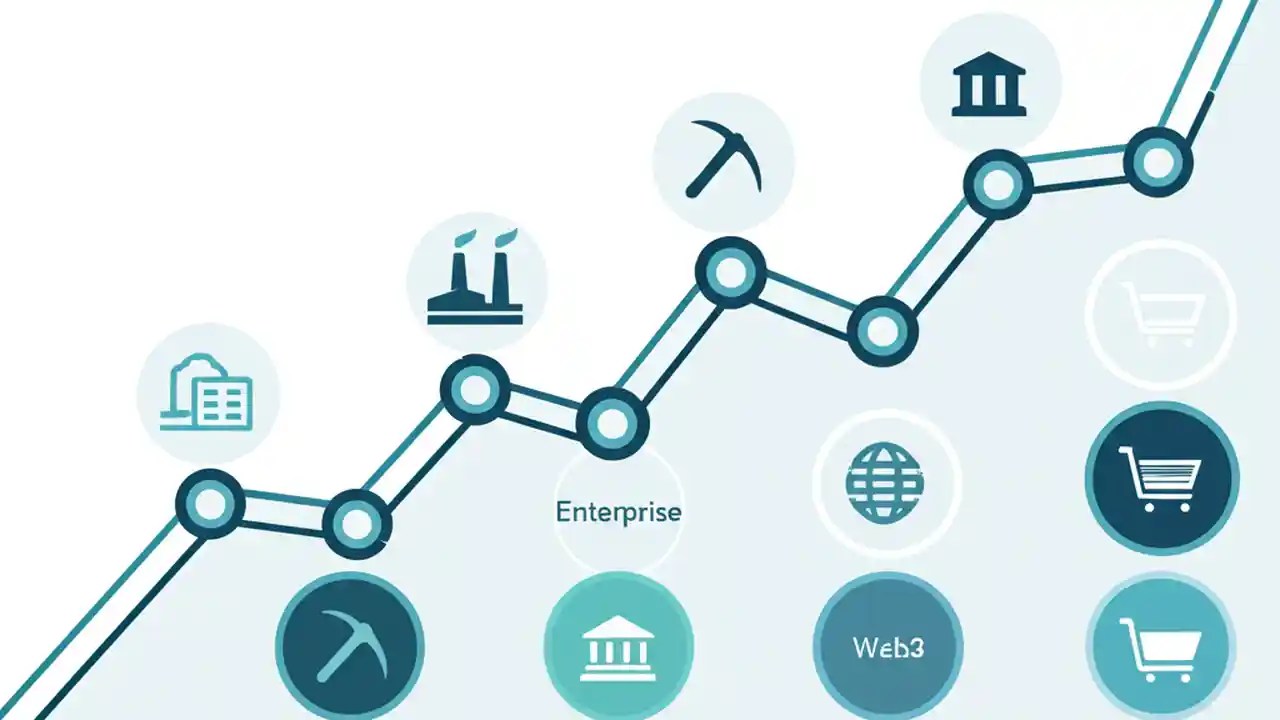 Enterprise

Web3