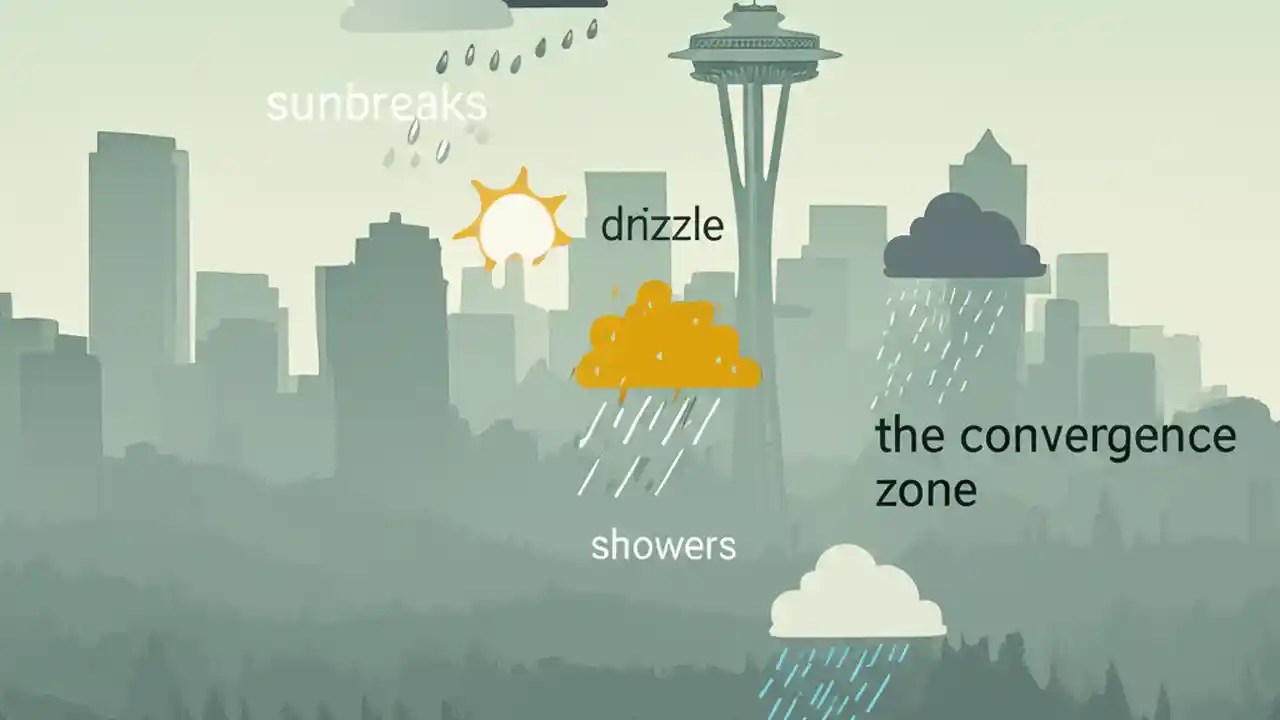 sunbreaks

drizzle

the convergence zone

showers