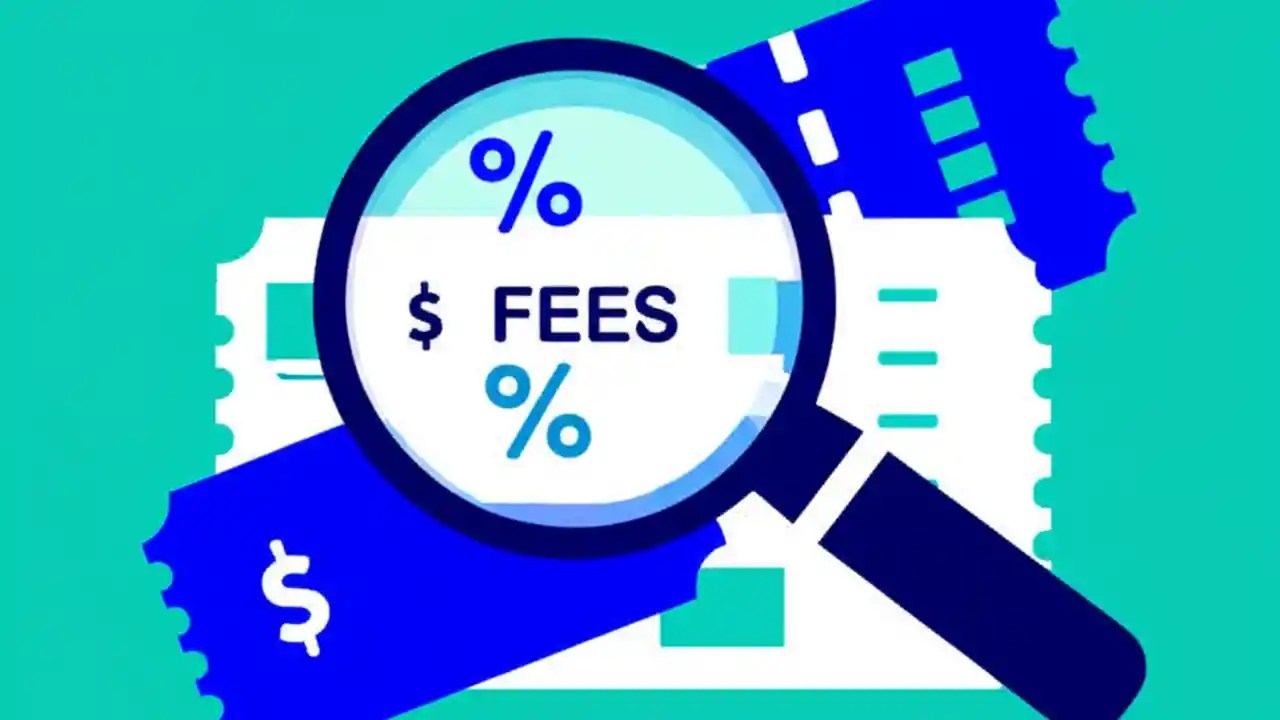 %
$ FEES
%
$