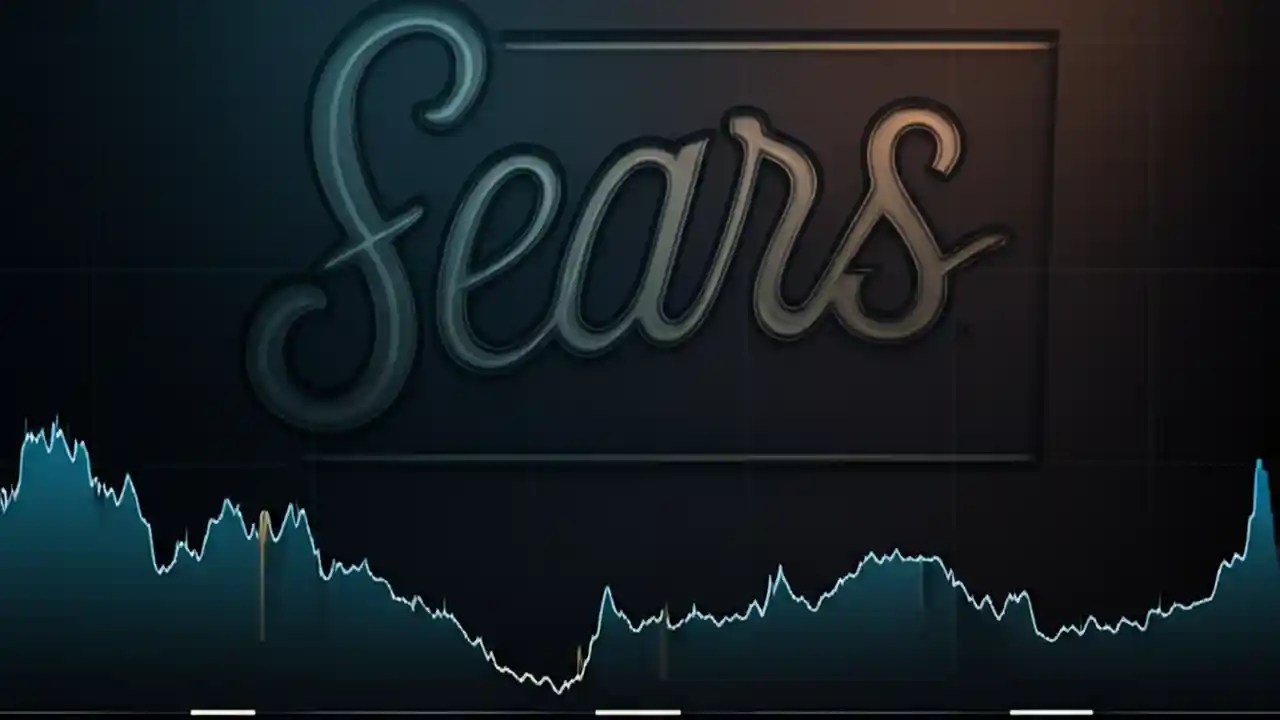 Sears