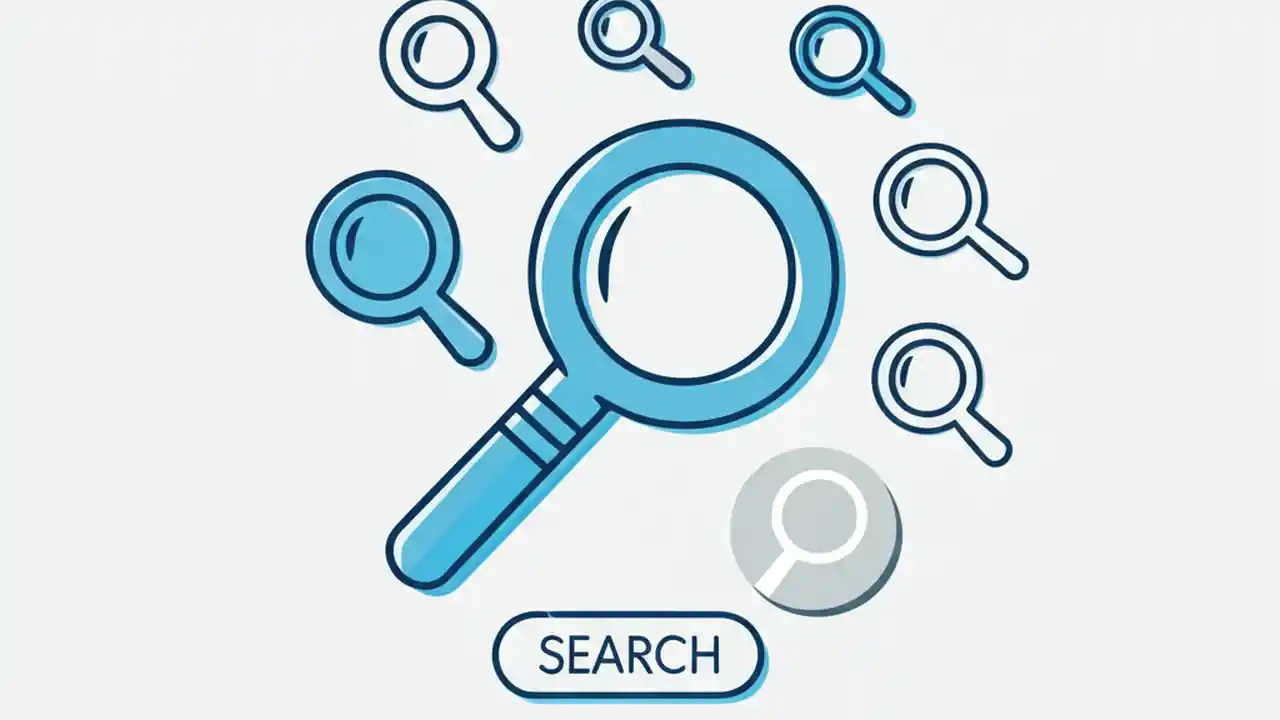 SEARCH