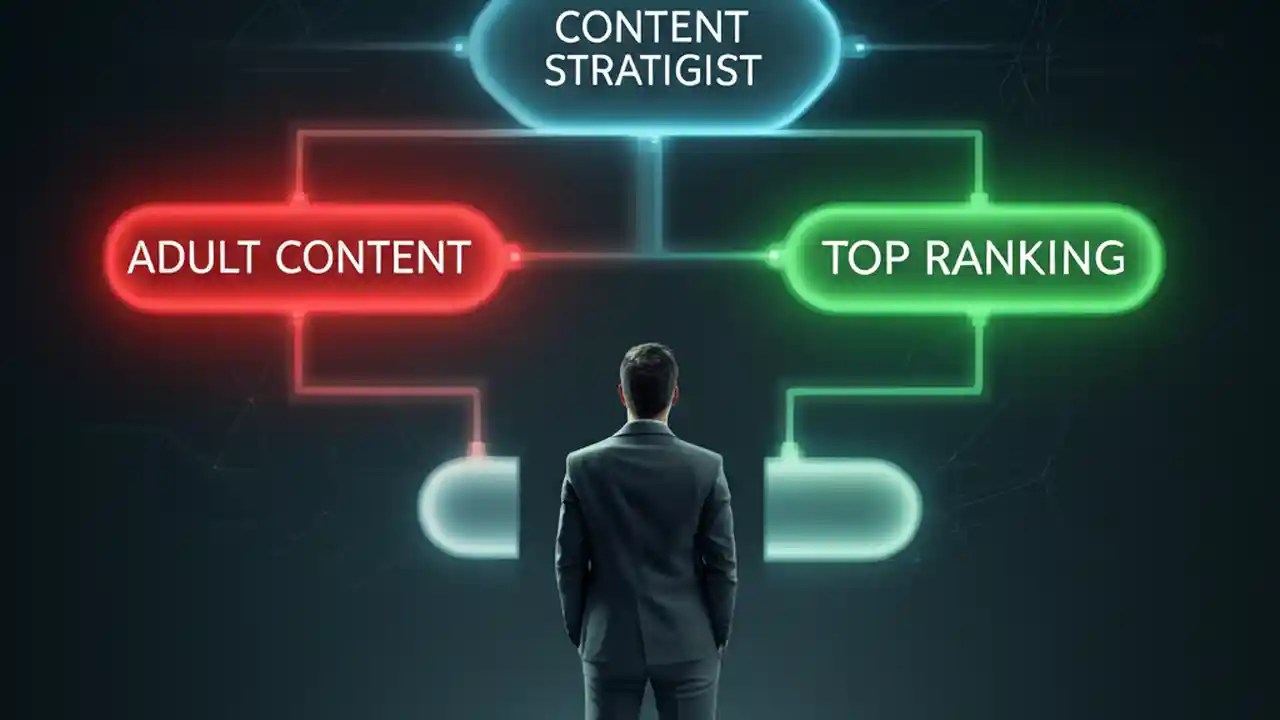 CONTENT STRATIGIST

ADULT CONTENT

TOP RANKING