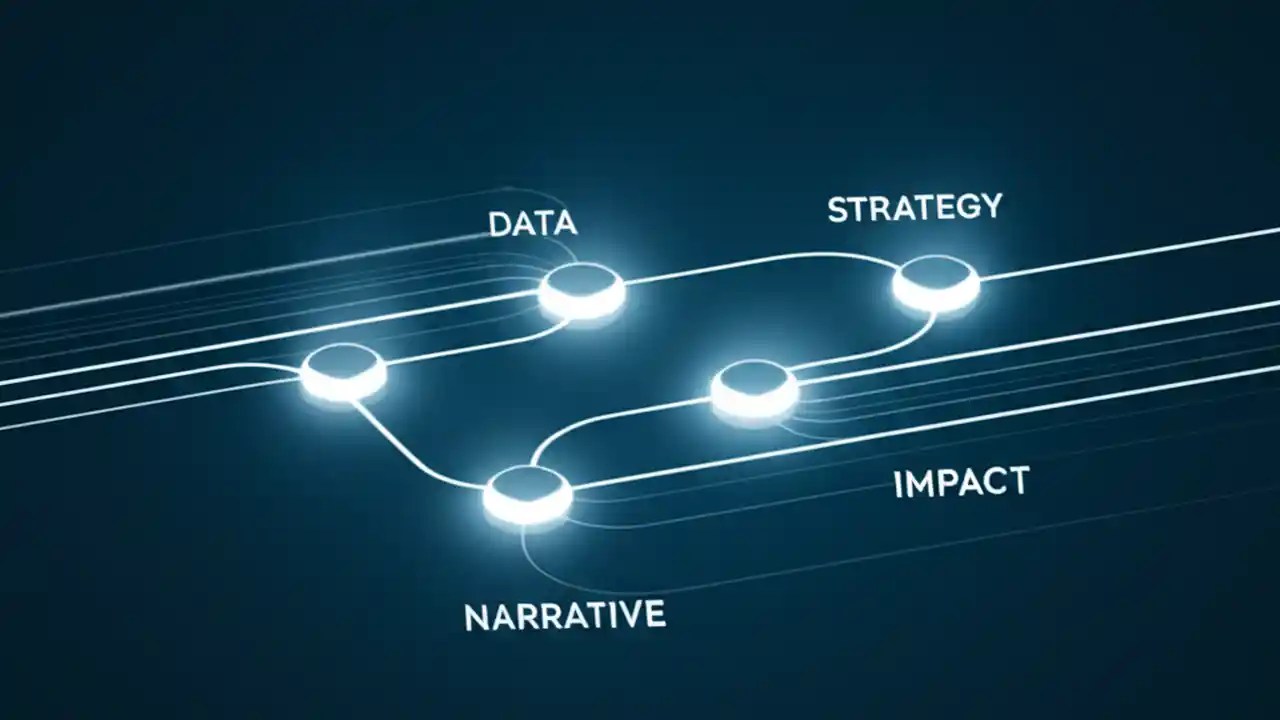 DATA
STRATEGY
IMPACT
NARRATIVE