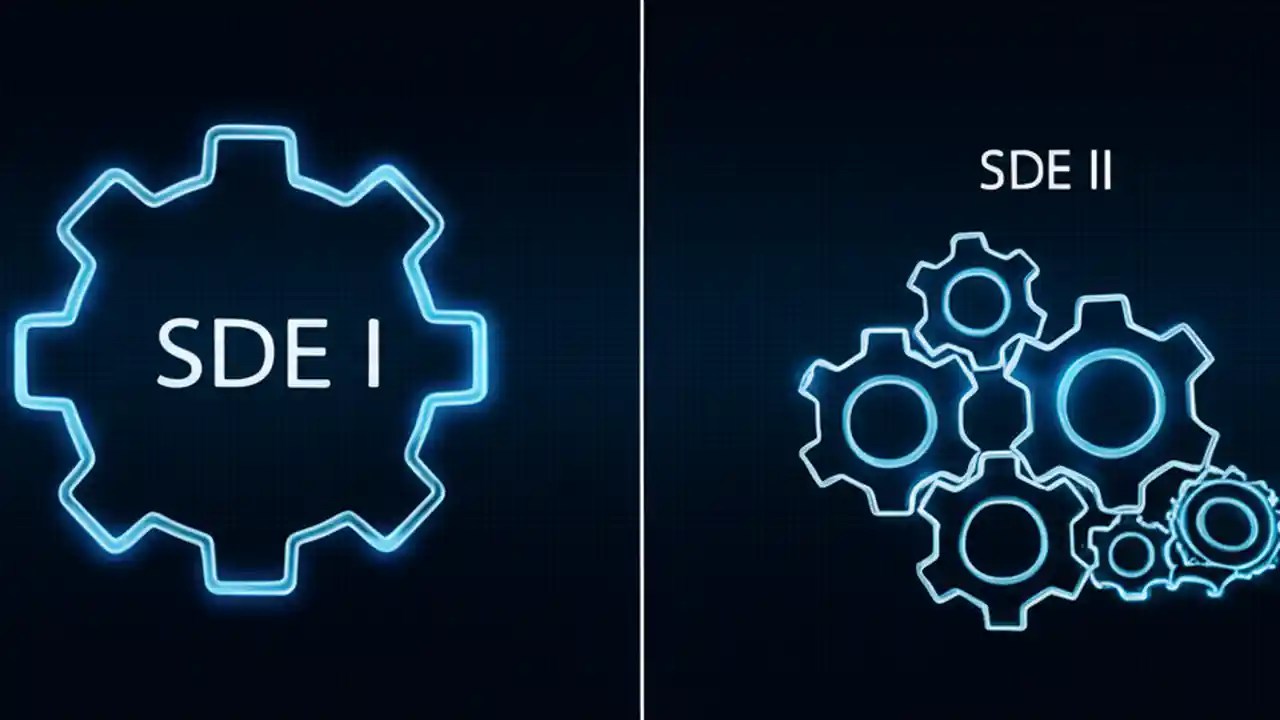 SDE I

SDE II