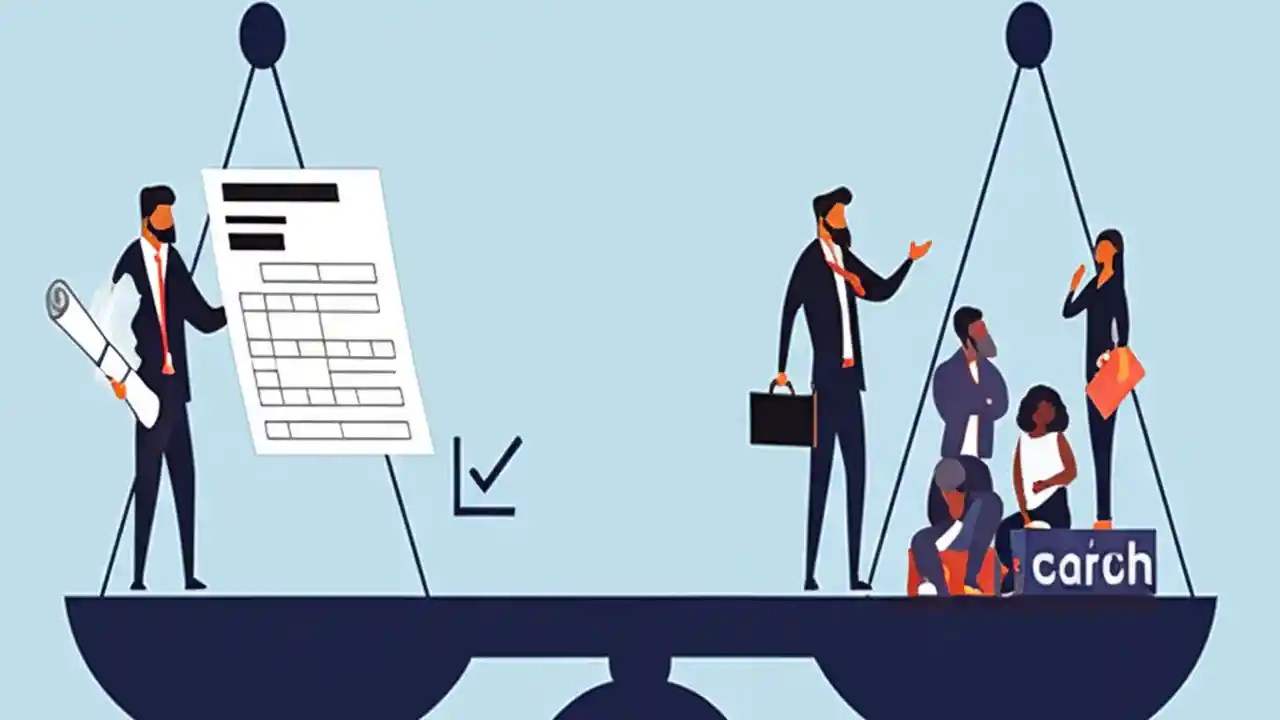 carch