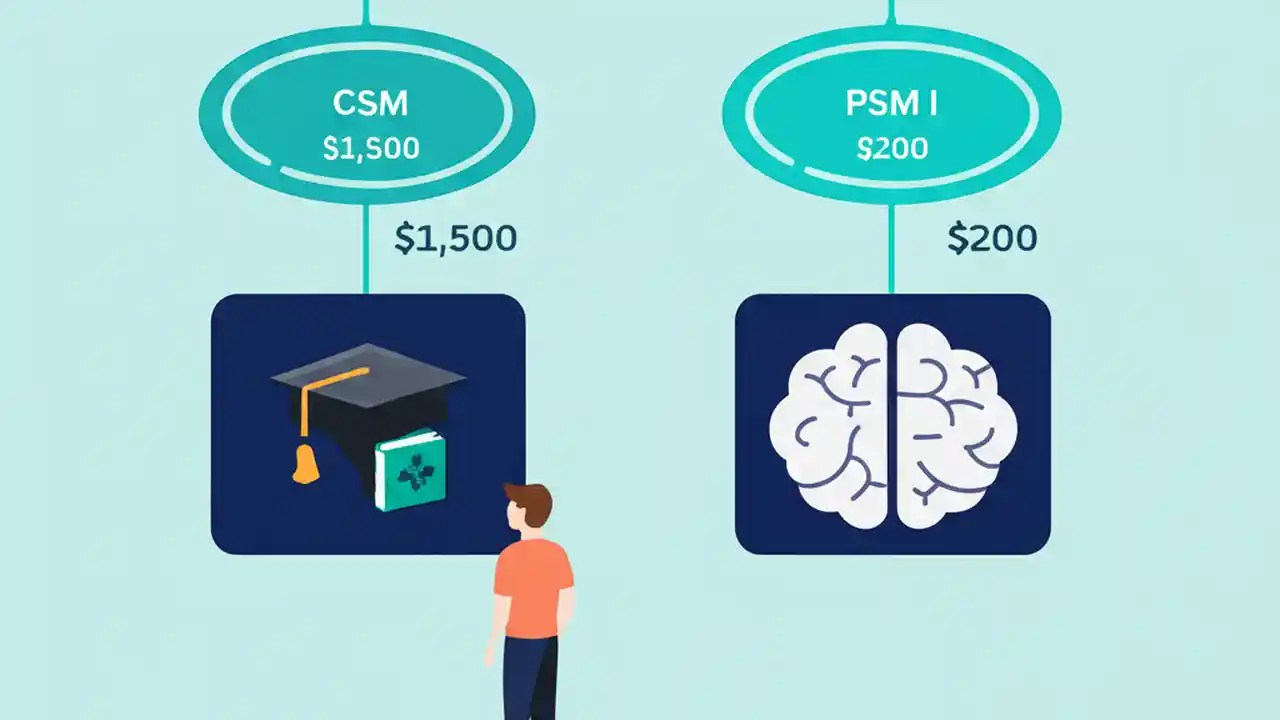 CSM
$1,500

$1,500

PSM I
$200

$200