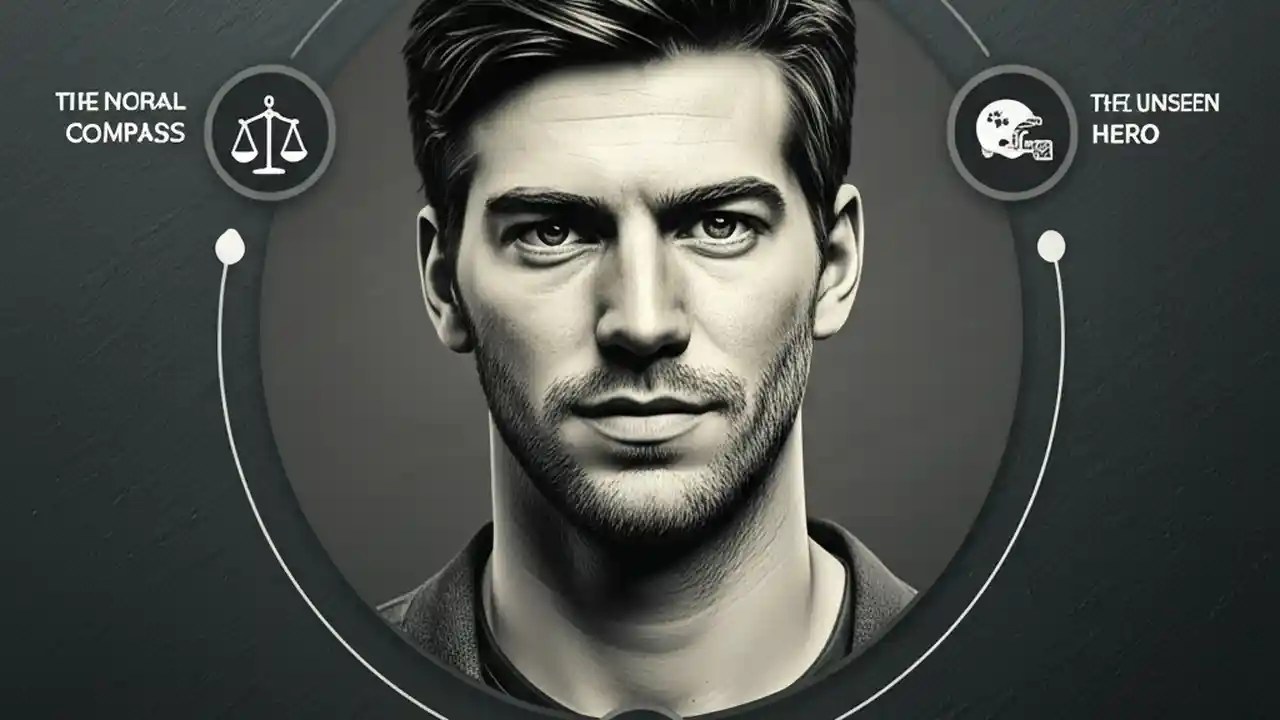 THE NORAL COMPASS

THE UNSEEN HERO