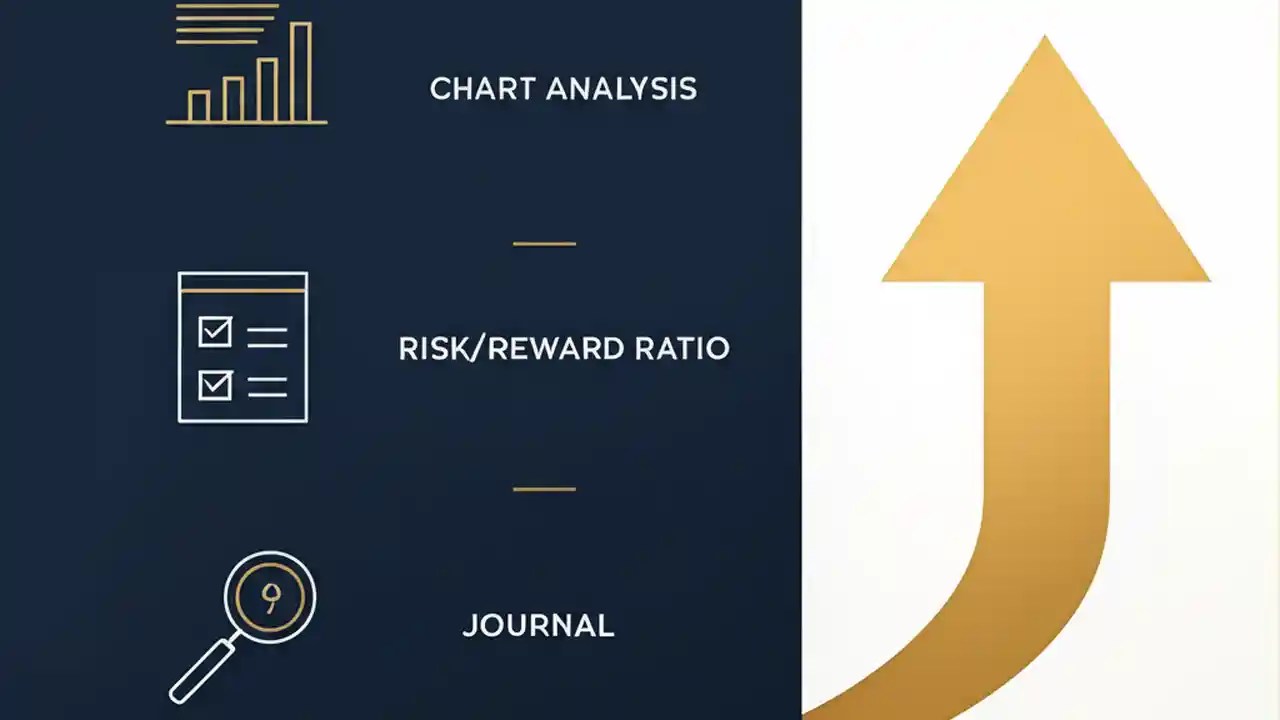 CHART ANALYSIS

RISK/REWARD RATIO

JOURNAL