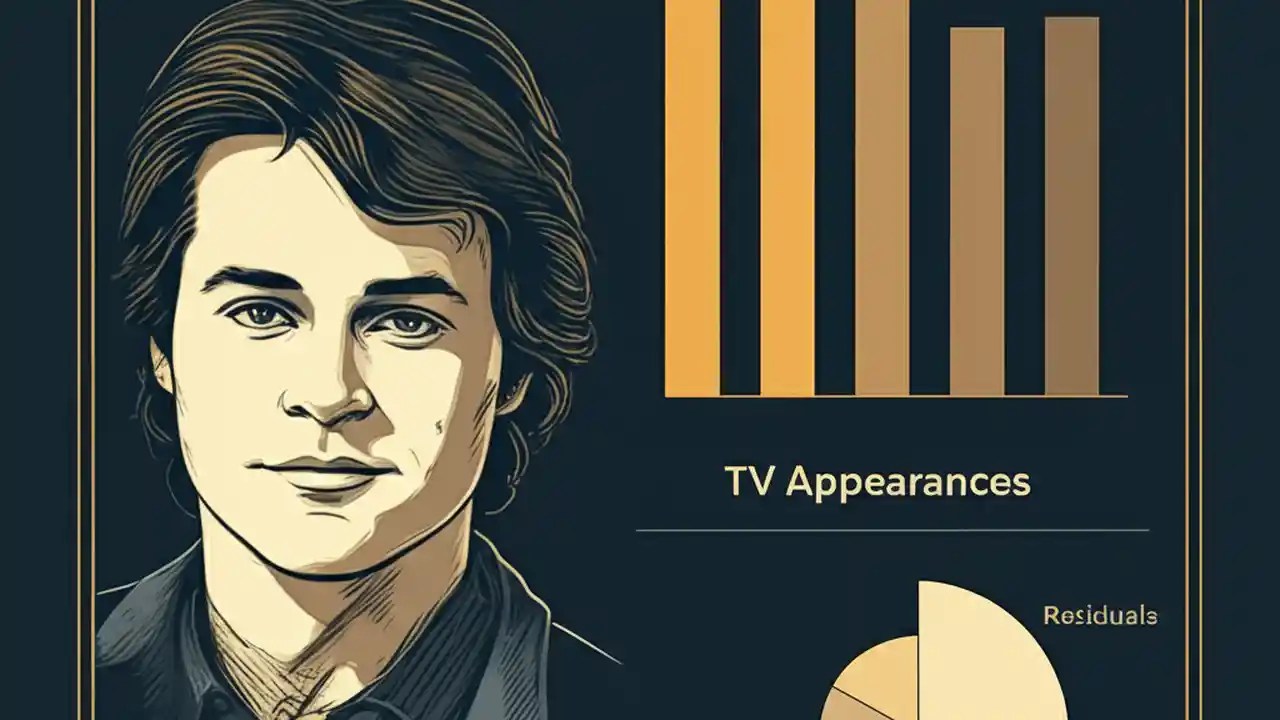 TV Appearances

Residuals