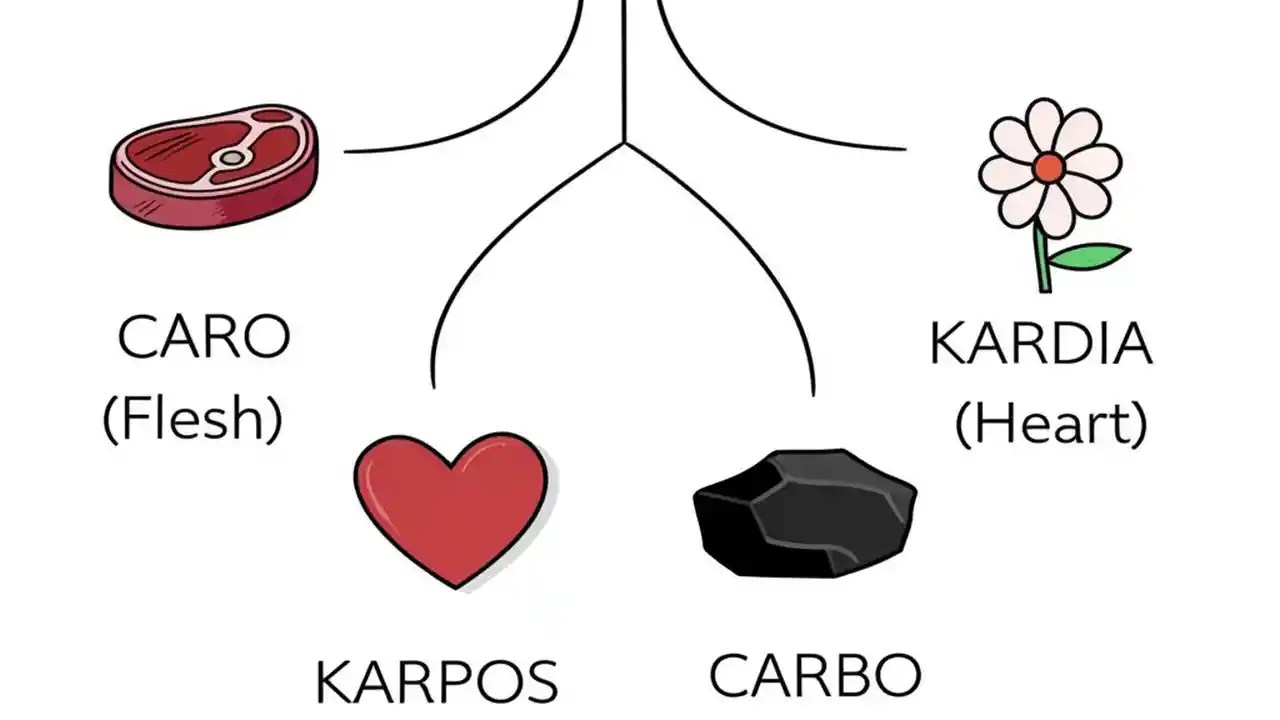 CARO
(Flesh)

KARDIA
(Heart)

KARPOS

CARBO