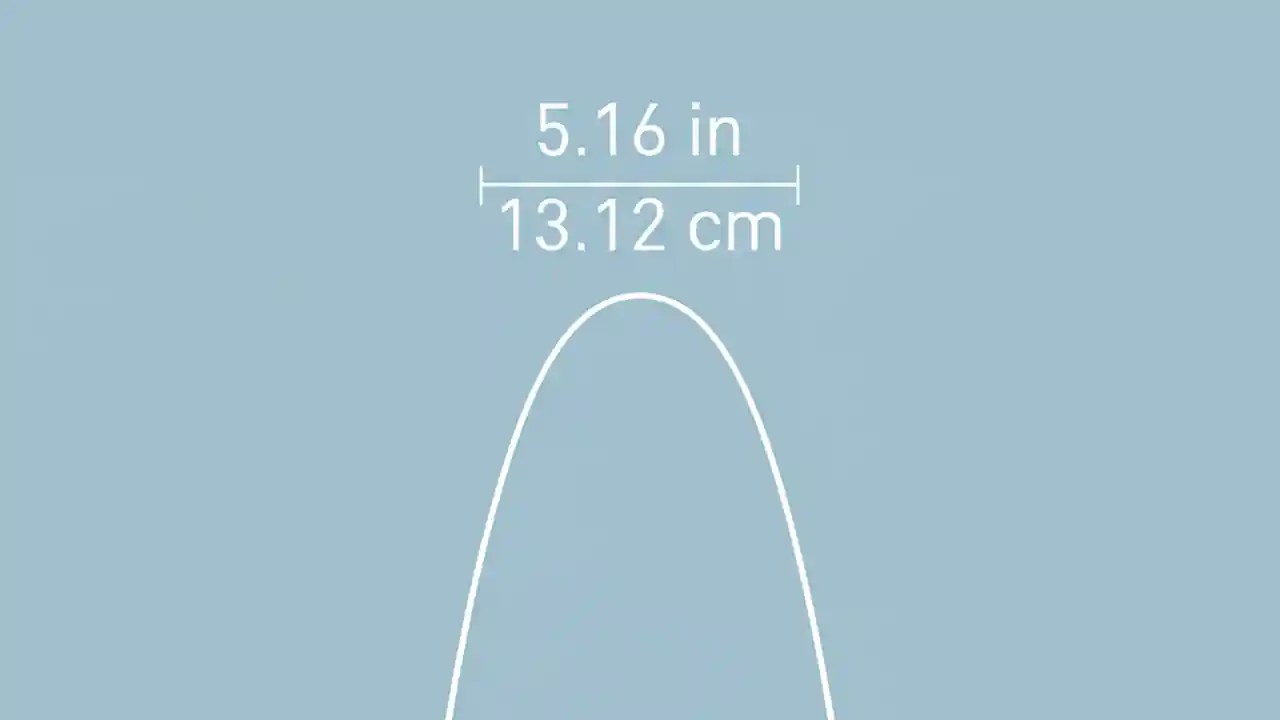 5.16 in
13.12 cm