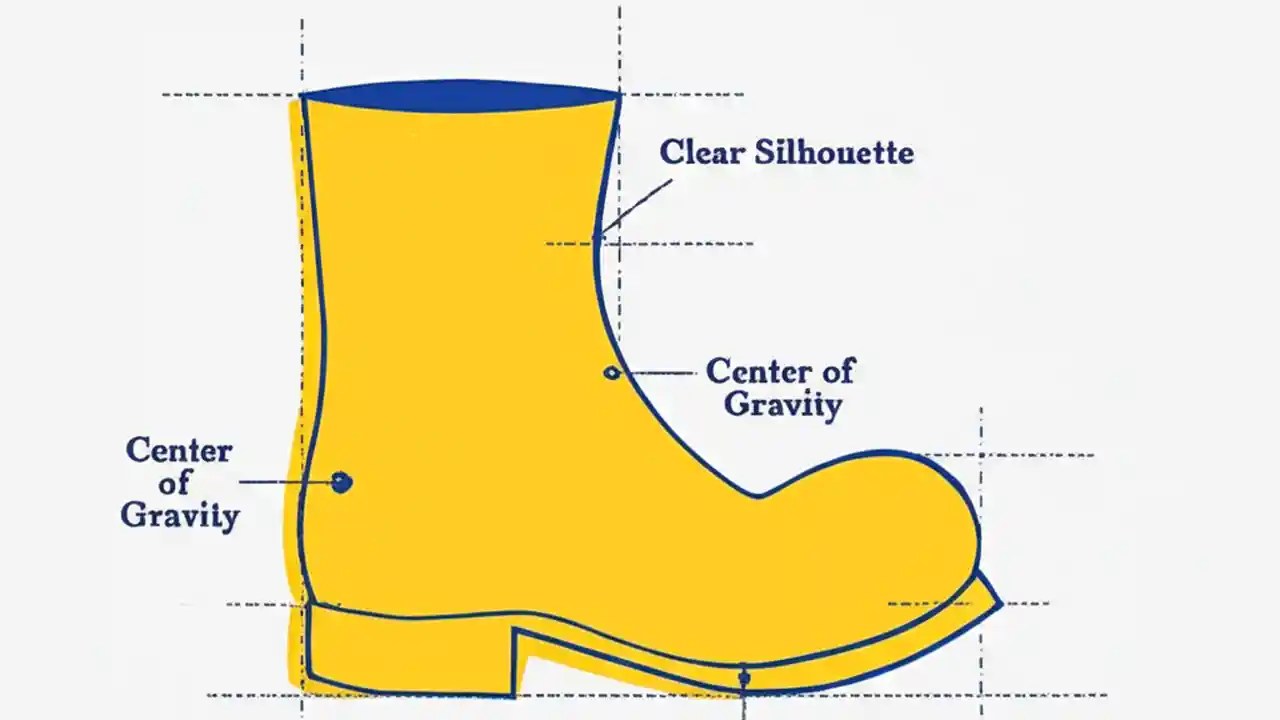 Clear Silhouette

Center of Graviiy

Center of Graviiy