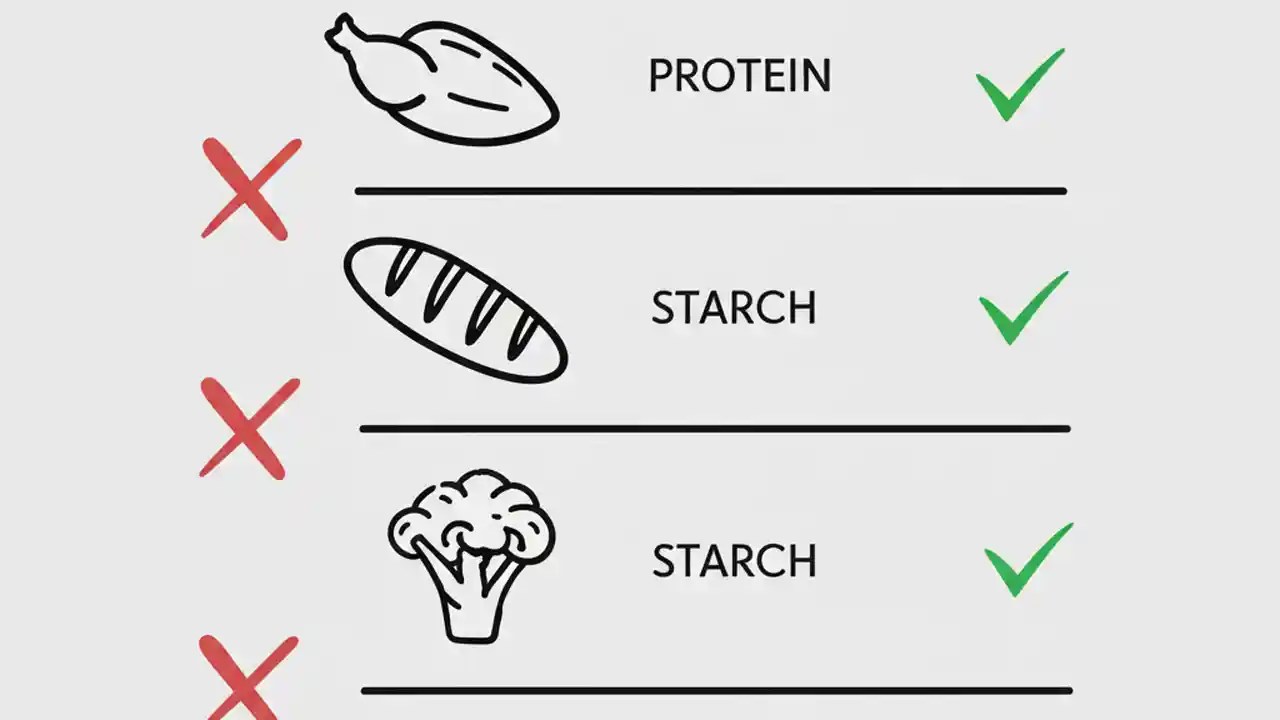 PROTEIN

STARCH

STARCH