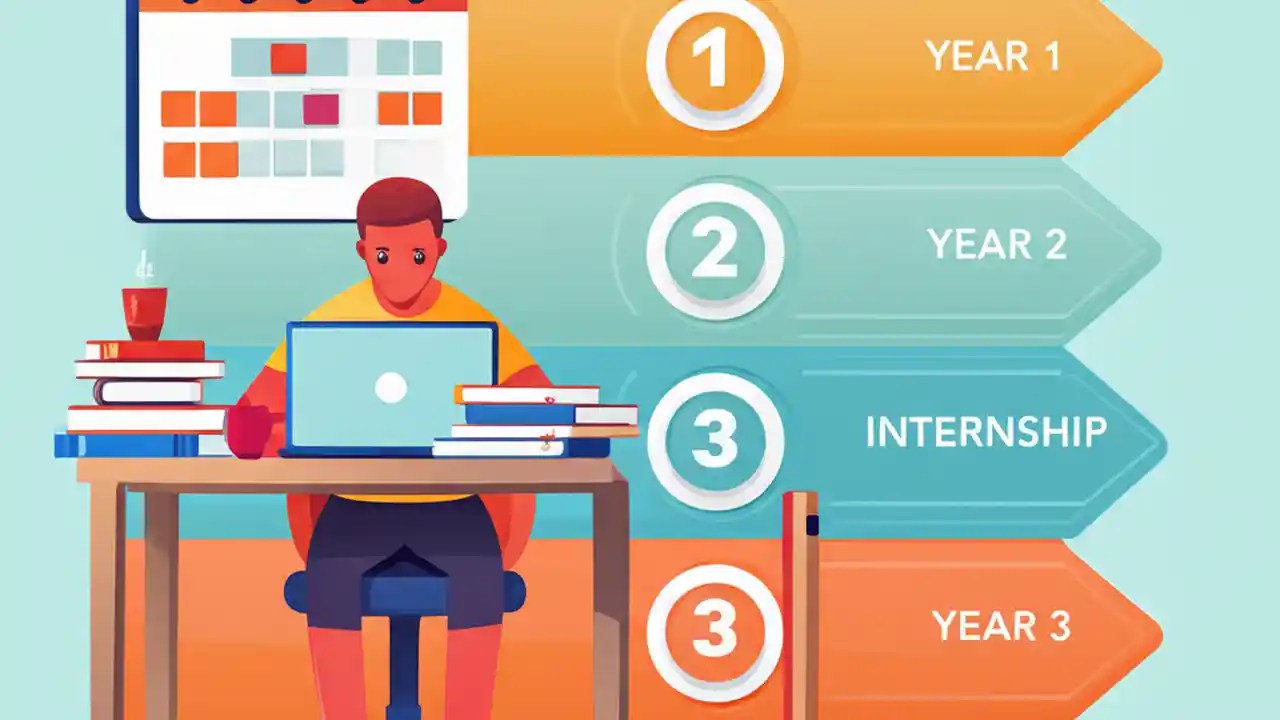 1 YEAR 1

2 YEAR 2

3 INTERNSHIP

3 YEAR 3