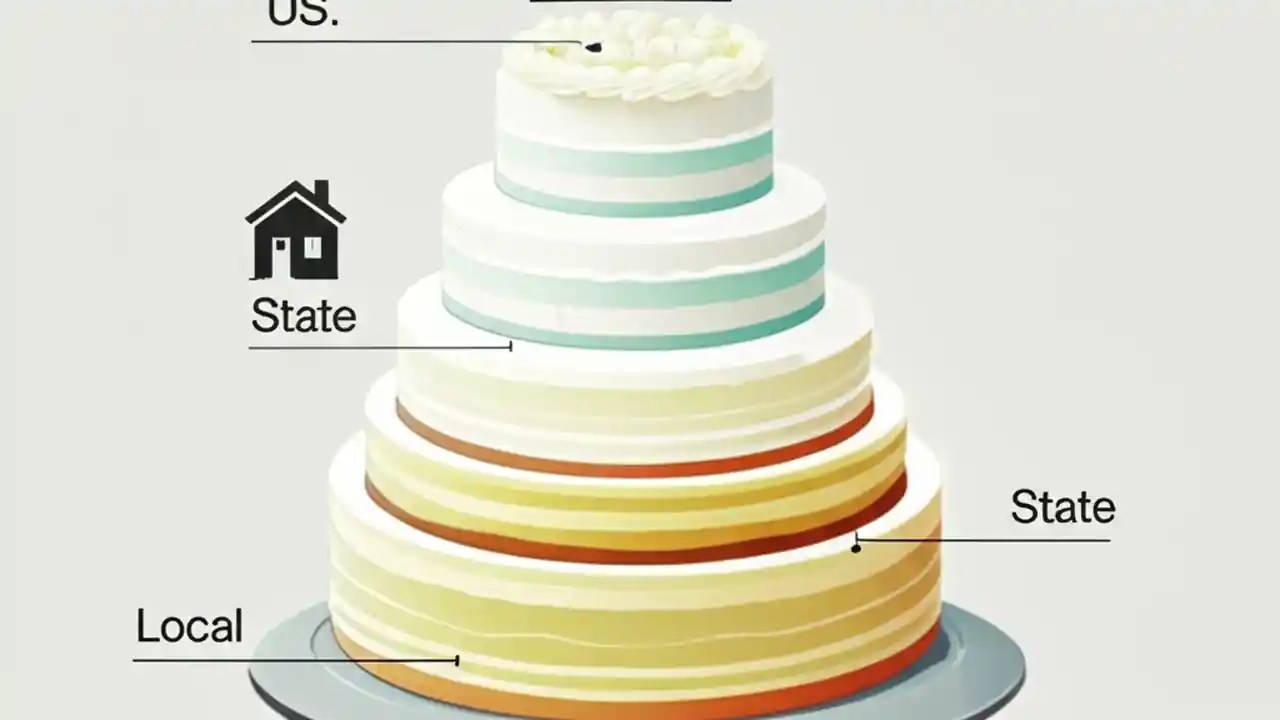 US.

State

State

Local