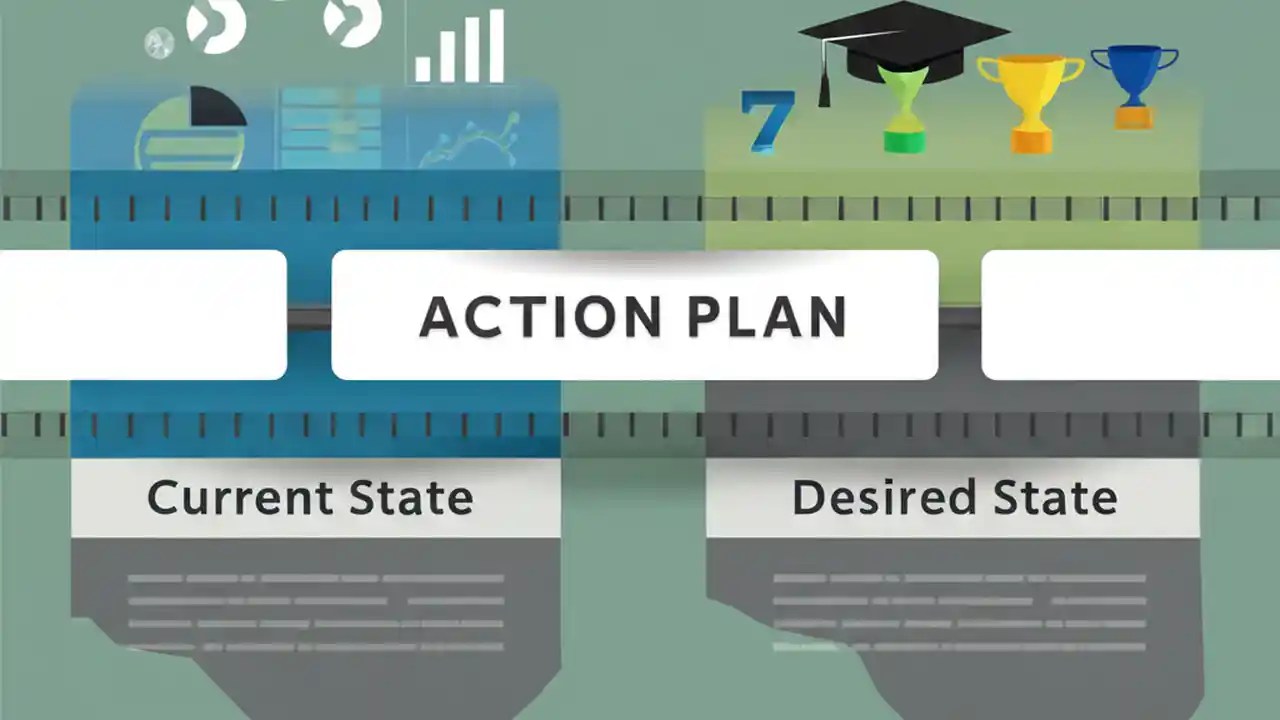 7

ACTION PLAN

Current State

Desired State