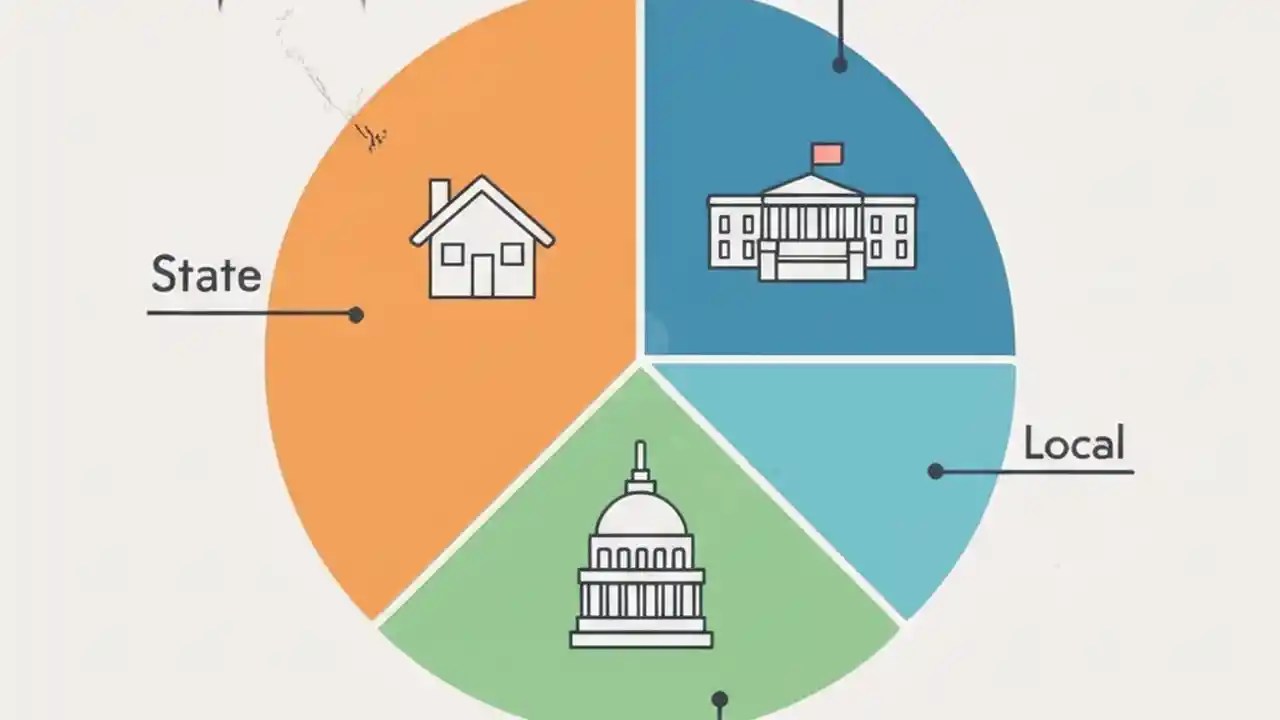 State

Local